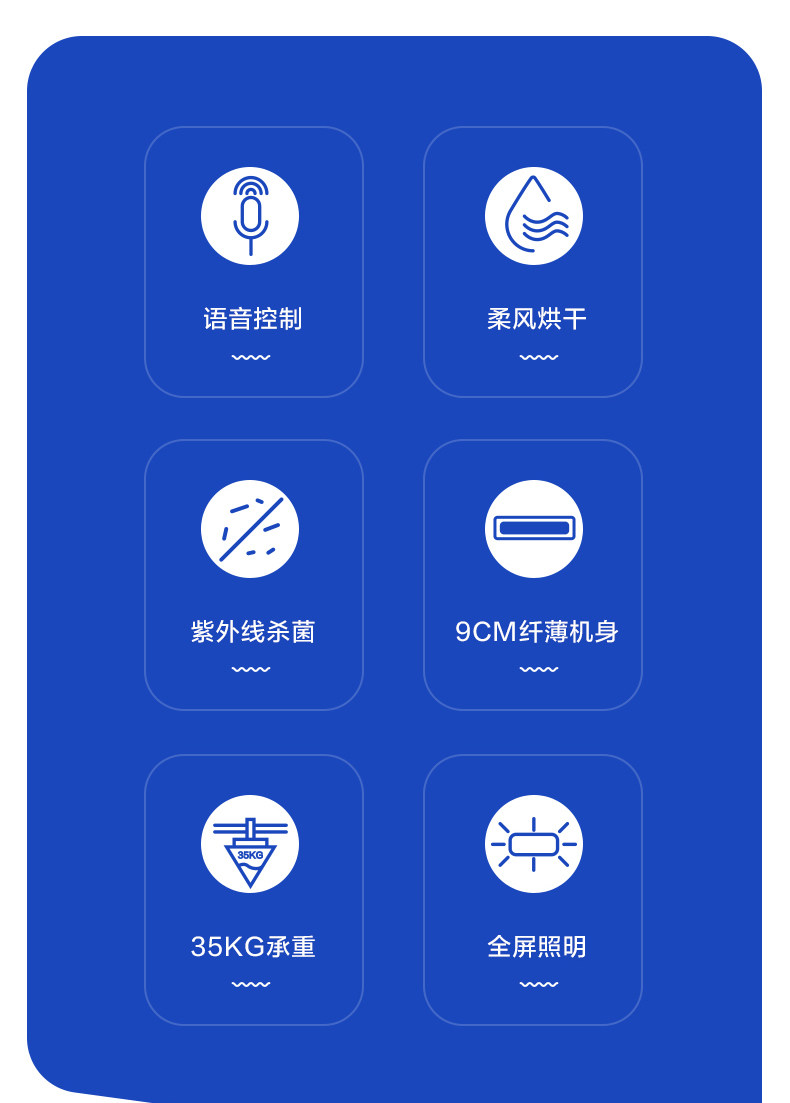 语音控制

柔风烘干

紫外线杀菌

9CM纤薄机身

35KG

35KG承重

全屏照明