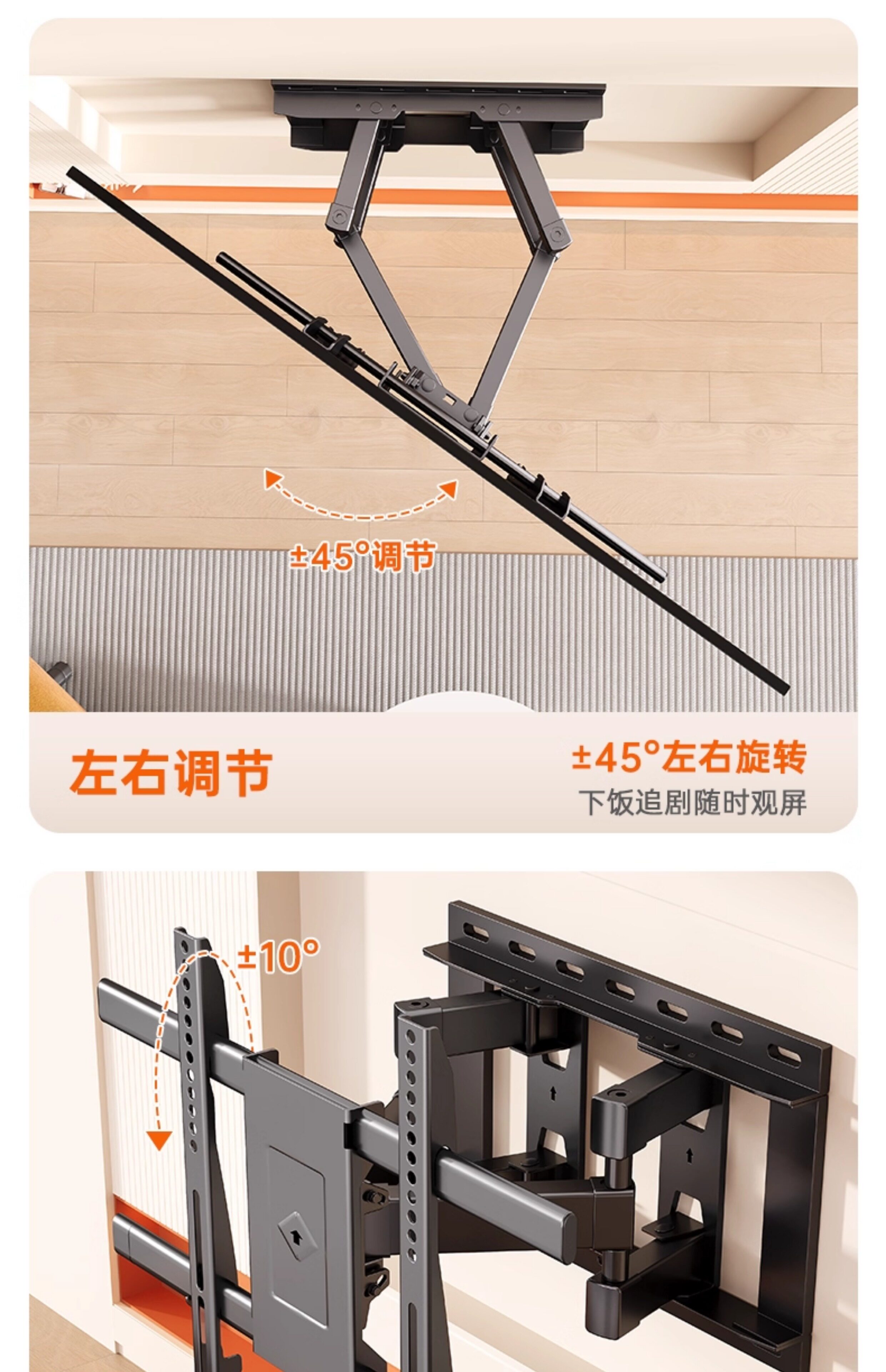 ±45°调节

左右调节

±45°左右旋转

下饭追剧随时观屏

±10°