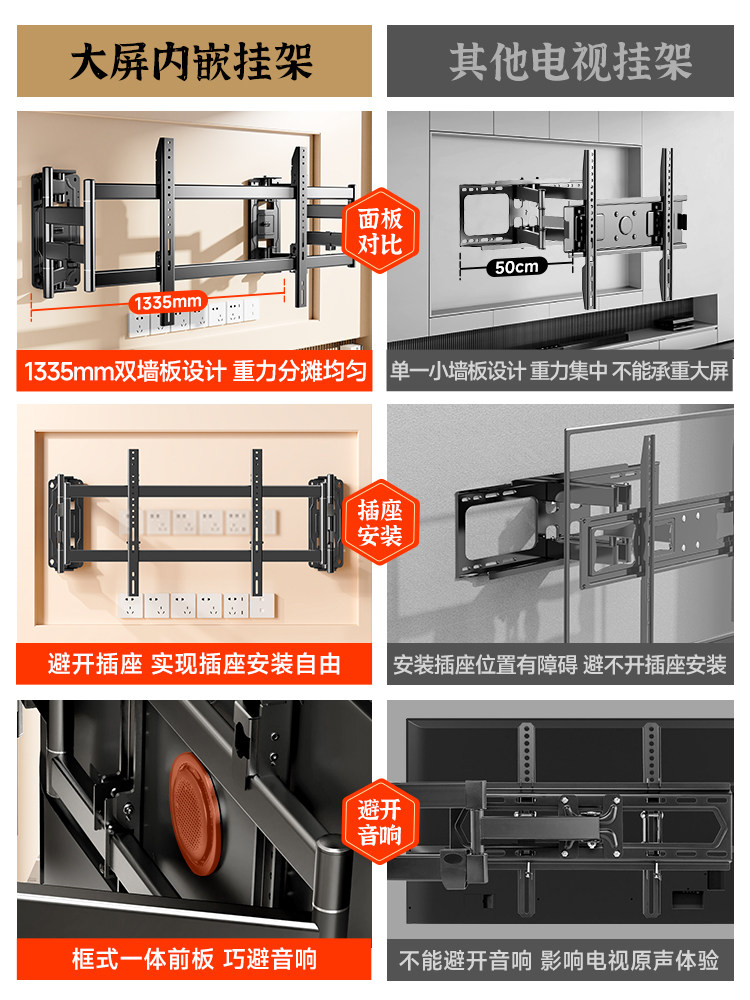 大屏内嵌挂架

其他电视挂架

1335mm

面板对比

50cm

1335mm双墙板设计 重力分摊均匀

单一小墙板设计 重力集中 不能承重大屏

插座安装

避开插座 实现插座安装自由

安装插座位置有障碍 避不开插座安装

避开音响

框式一体前板 巧避音响

不能避开音响 影响电视原声体验