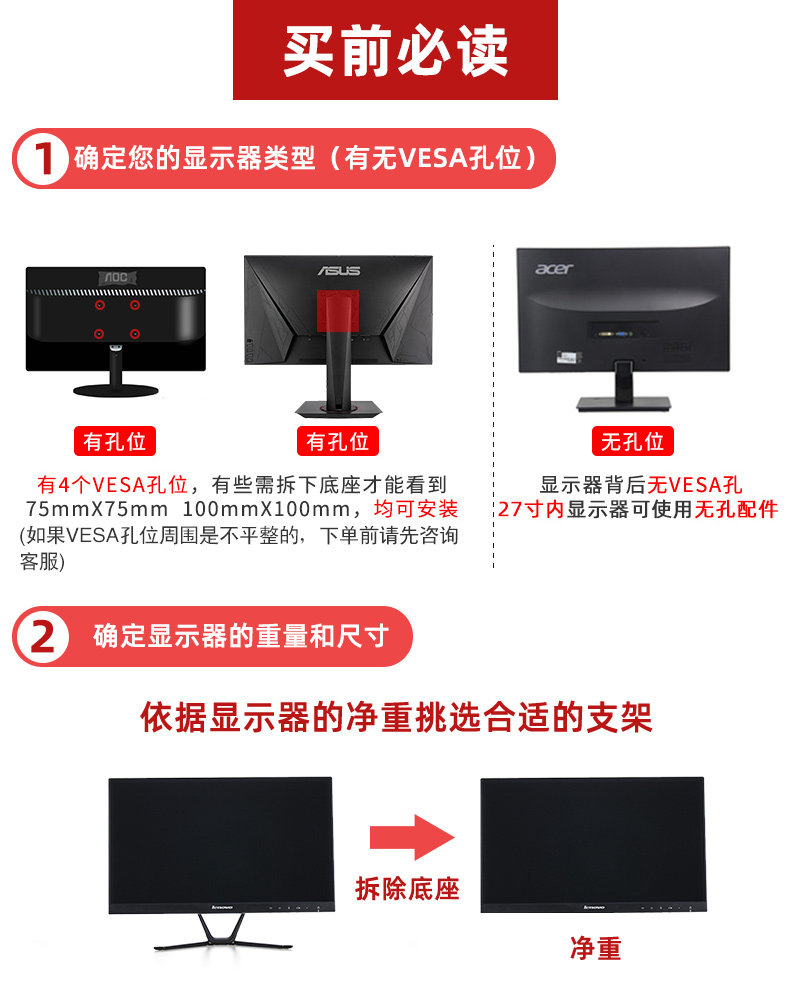 买前必读

1 确定您的显示器类型（有无VESA孔位）

AOC

ASUS

acer

有孔位

有孔位

无孔位

有4个VESA孔位，有些需拆下底座才能看到 75mmX75mm 100mmX100mm，均可安装 (如果VESA孔位周围是不平整的，下单前请先咨询客服)

显示器背后无VESA孔
27寸内显示器可使用无孔配件

2 确定显示器的重量和尺寸

依据显示器的净重挑选合适的支架

lenovo

拆除底座

lenovo

净重