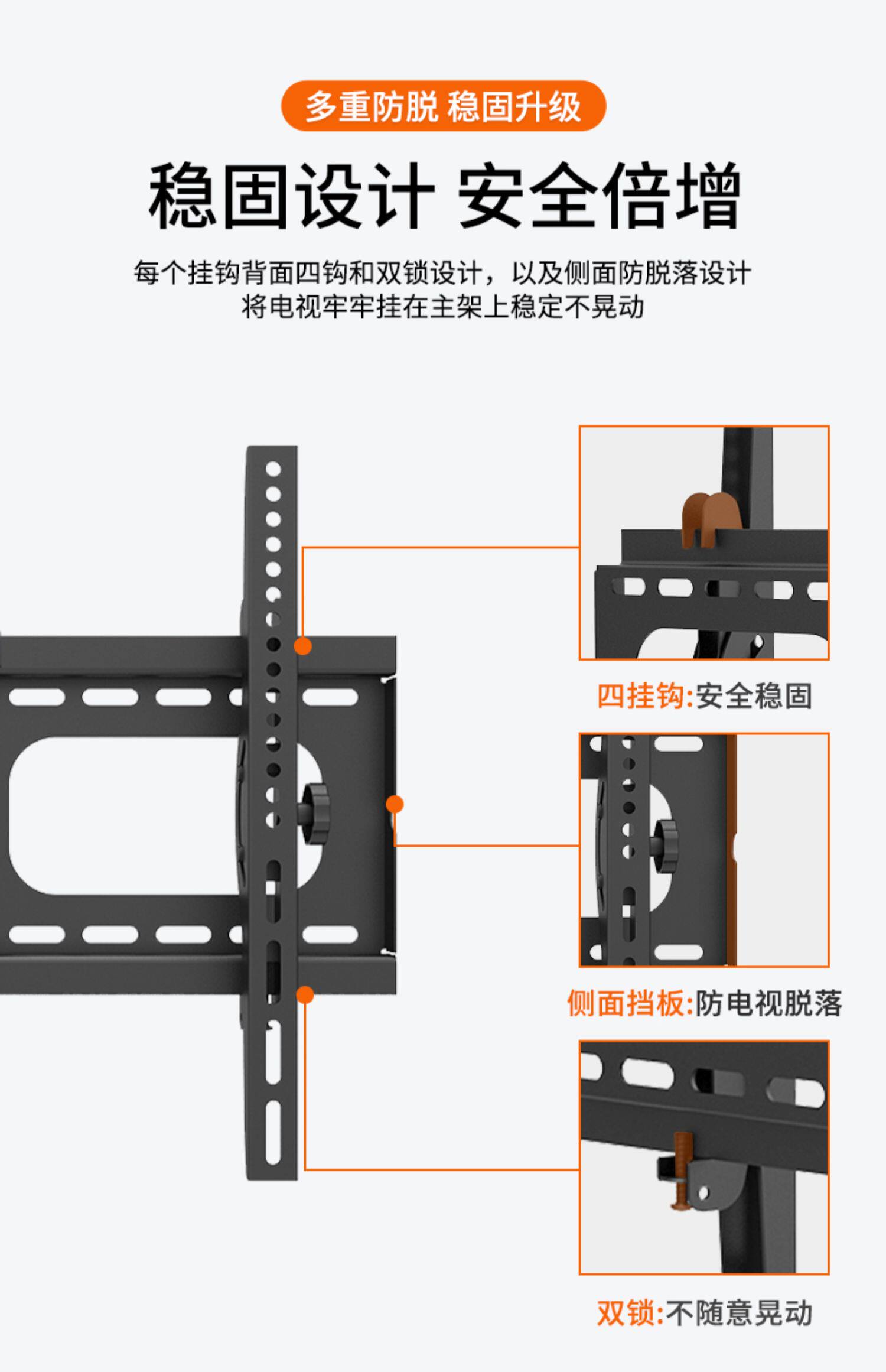 多重防脱 稳固升级

稳固设计 安全倍增

每个挂钩背面四钩和双锁设计，以及侧面防脱落设计
将电视牢牢挂在主架上稳定不晃动

四挂钩:安全稳固

侧面挡板:防电视脱落

双锁:不随意晃动