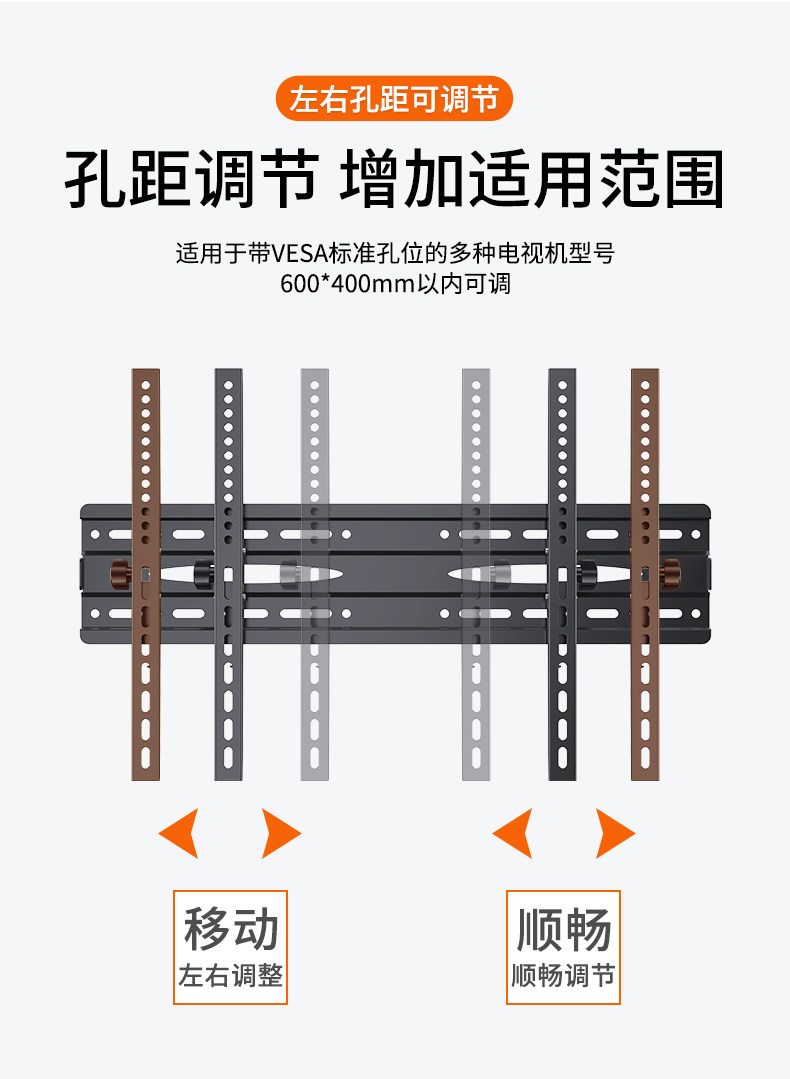 左右孔距可调节

孔距调节 增加适用范围

适用于带VESA标准孔位的多种电视机型号
600*400mm以内可调

移动
左右调整

顺畅
顺畅调节