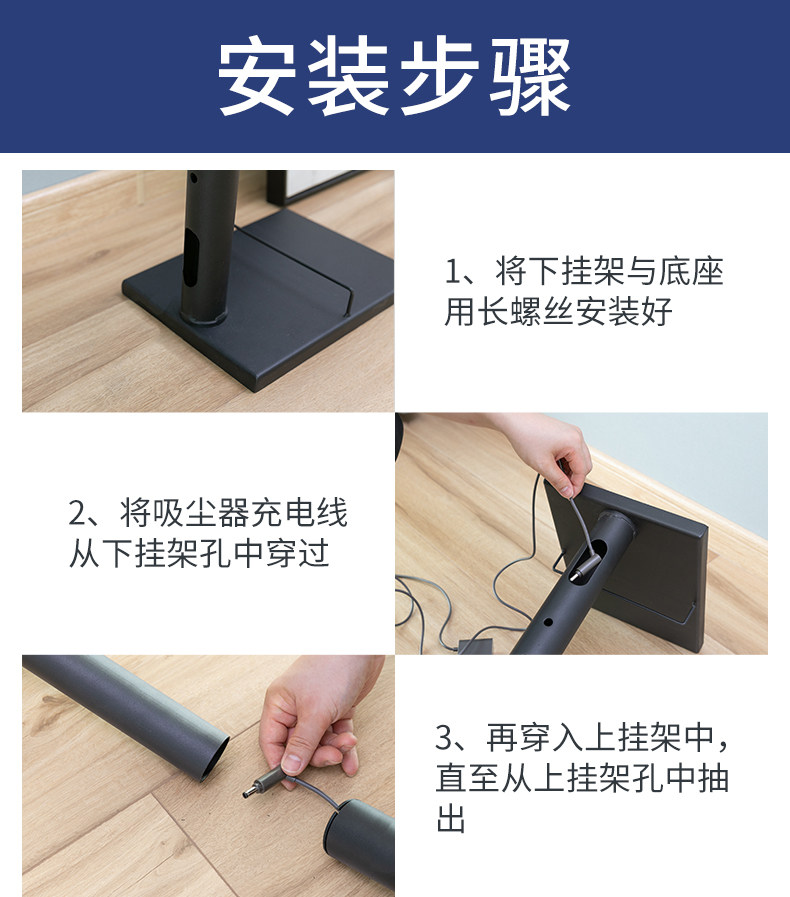 安装步骤

1、将下挂架与底座用长螺丝安装好

2、将吸尘器充电线从下挂架孔中穿过

3、再穿入上挂架中，直至从上挂架孔中抽出