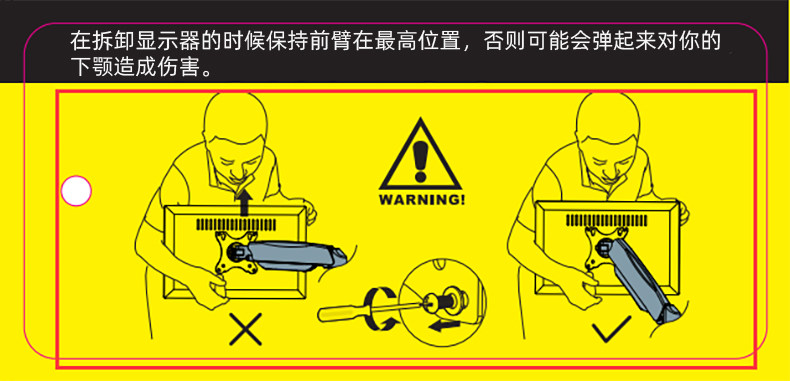 在拆卸显示器的时候保持前臂在最高位置，否则可能会弹起来对你的下颚造成伤害。

WARNING!