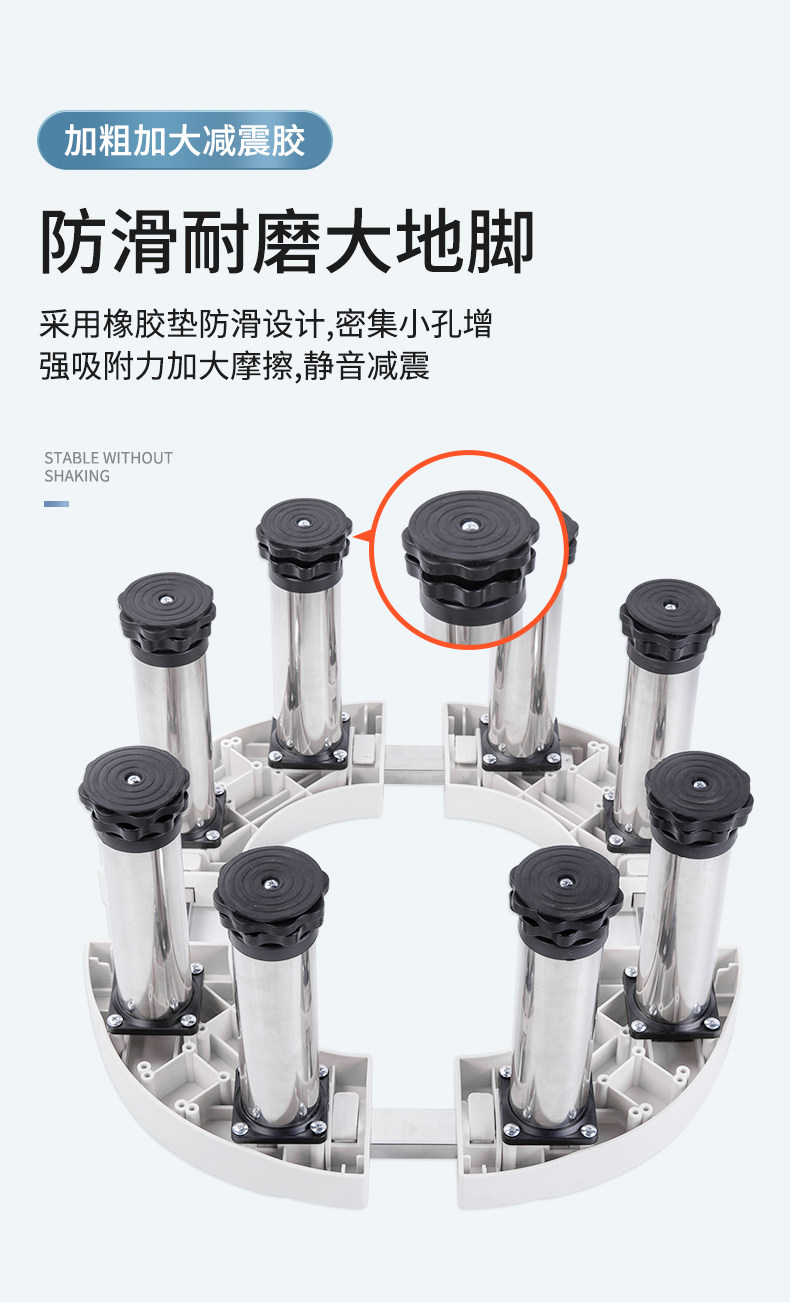 加粗加大减震胶

防滑耐磨大地脚

采用橡胶垫防滑设计,密集小孔增强吸附力加大摩擦,静音减震

STABLE WITHOUT SHAKING