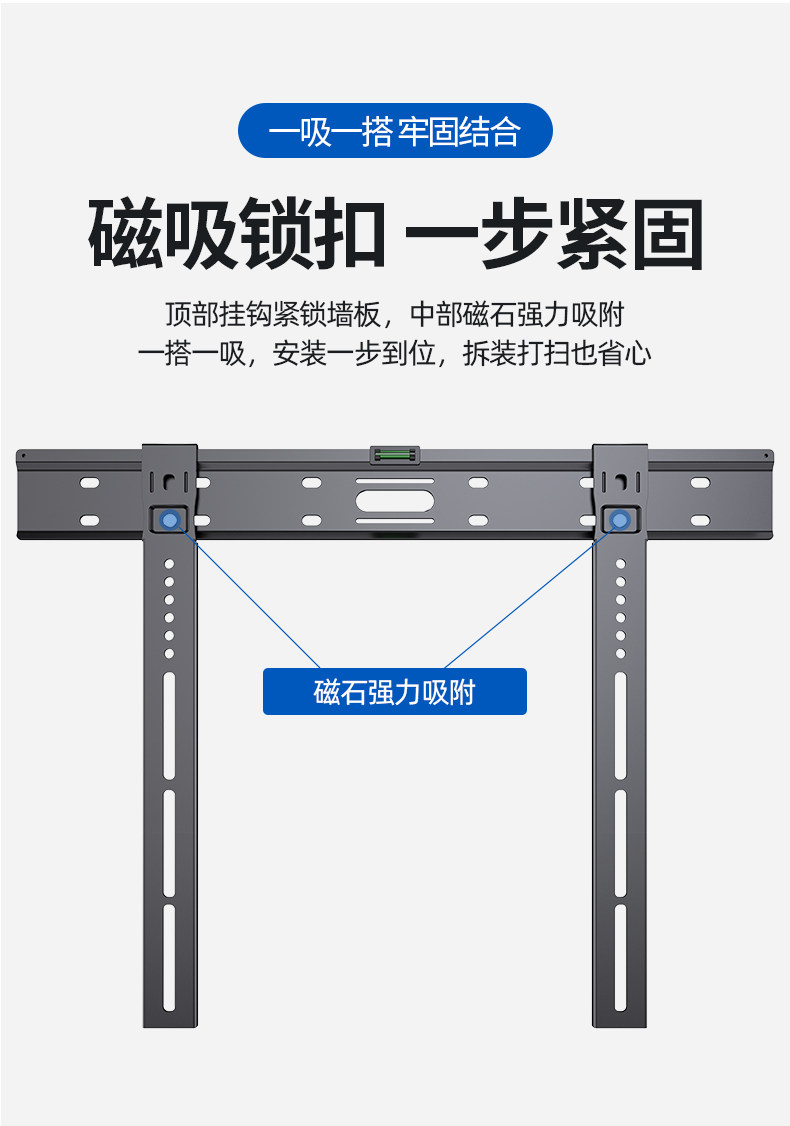 一吸一搭 牢固结合

磁吸锁扣 一步紧固

顶部挂钩紧锁墙板，中部磁石强力吸附
一搭一吸，安装一步到位，拆装打扫也省心

磁石强力吸附