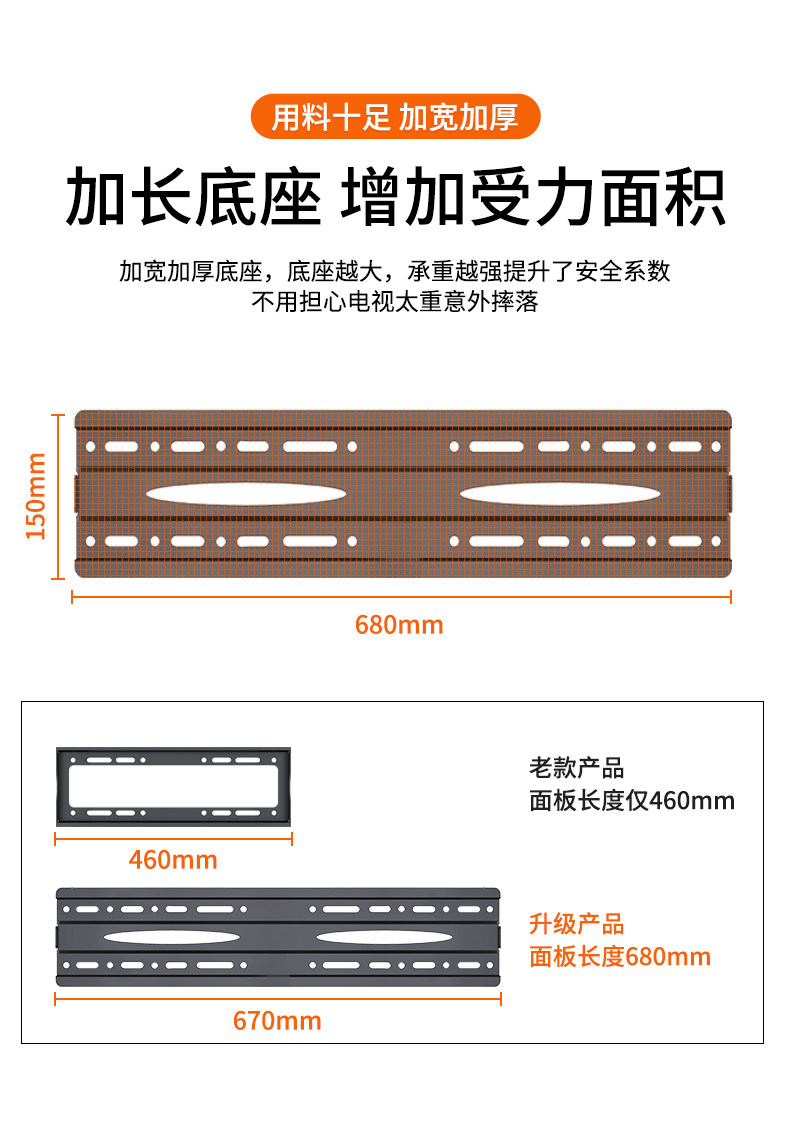 用料十足 加宽加厚

加长底座 增加受力面积

加宽加厚底座，底座越大，承重越强提升了安全系数
不用担心电视太重意外摔落

150mm

680mm

460mm

老款产品
面板长度仅460mm

670mm

升级产品
面板长度680mm