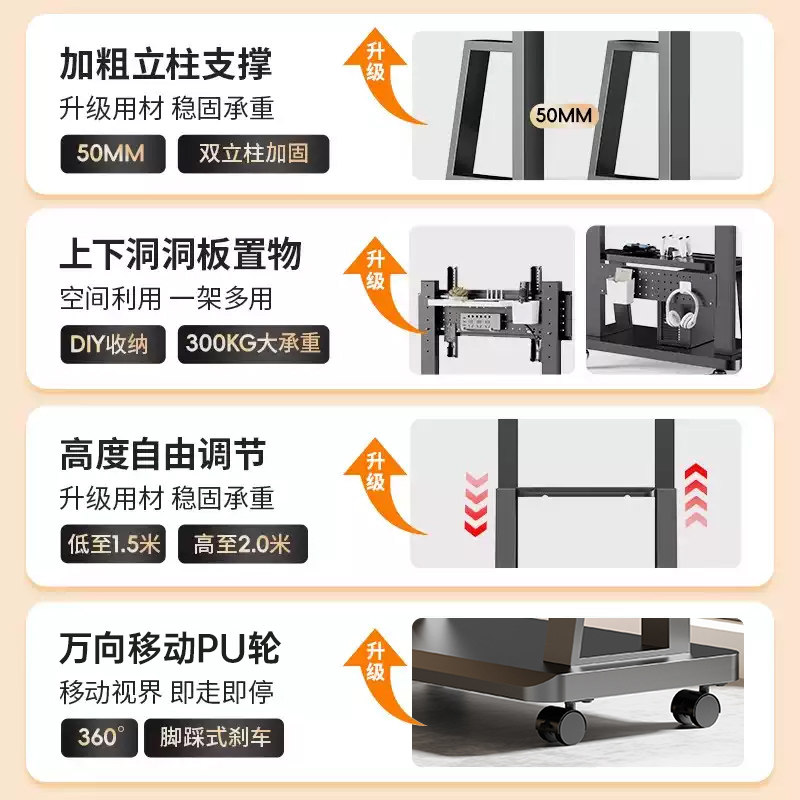 加粗立柱支撑
升级用材 稳固承重
50MM
双立柱加固
升级
50MM

上下洞洞板置物
空间利用 一架多用
DIY收纳
300KG大承重
升级

高度自由调节
升级用材 稳固承重
低至1.5米
高至2.0米
升级

万向移动PU轮
移动视界 即走即停
360°
脚踩式刹车
升级