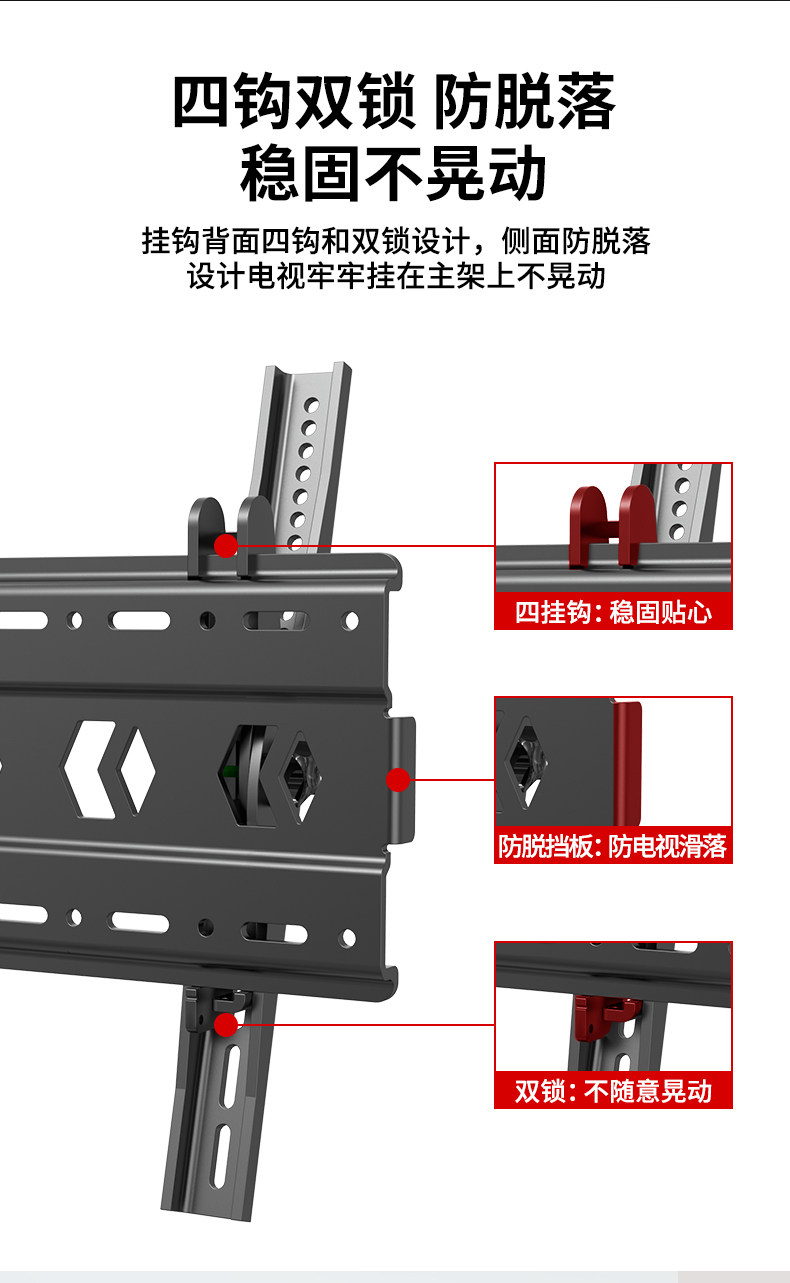 四钩双锁 防脱落
稳固不晃动

挂钩背面四钩和双锁设计，侧面防脱落设计电视牢牢挂在主架上不晃动

四挂钩：稳固贴心

防脱挡板：防电视滑落

双锁：不随意晃动