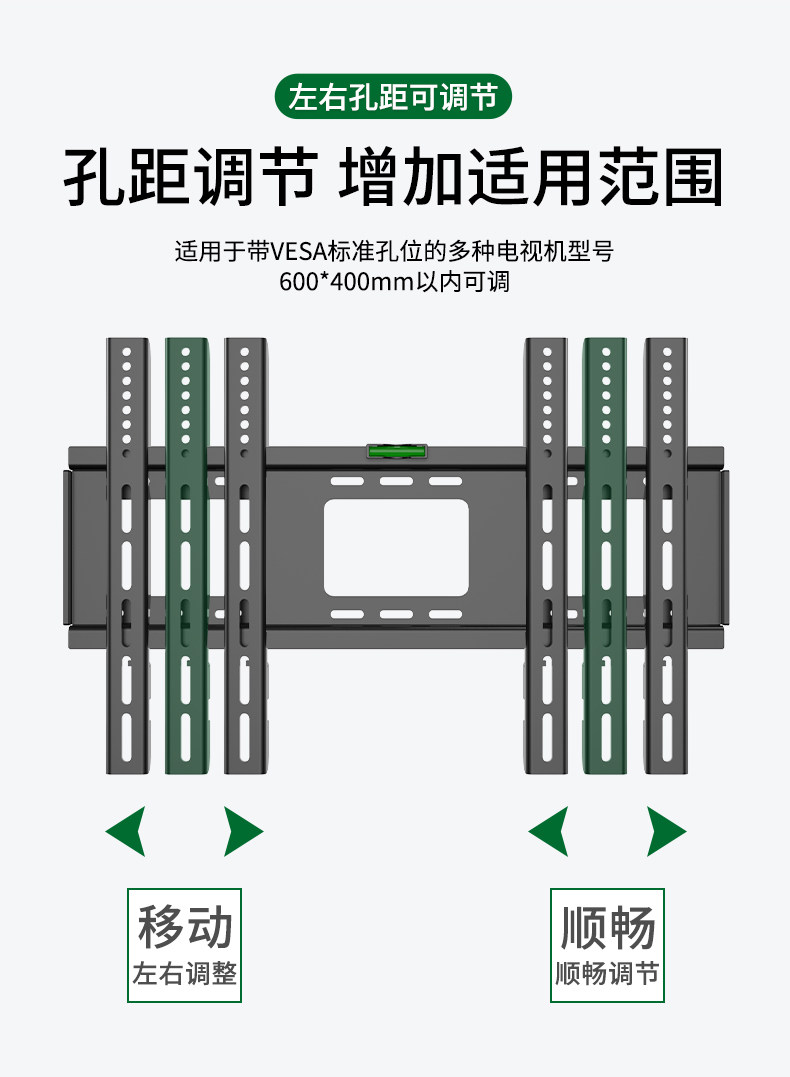 左右孔距可调节

孔距调节 增加适用范围

适用于带VESA标准孔位的多种电视机型号
600*400mm以内可调

移动
左右调整

顺畅
顺畅调节