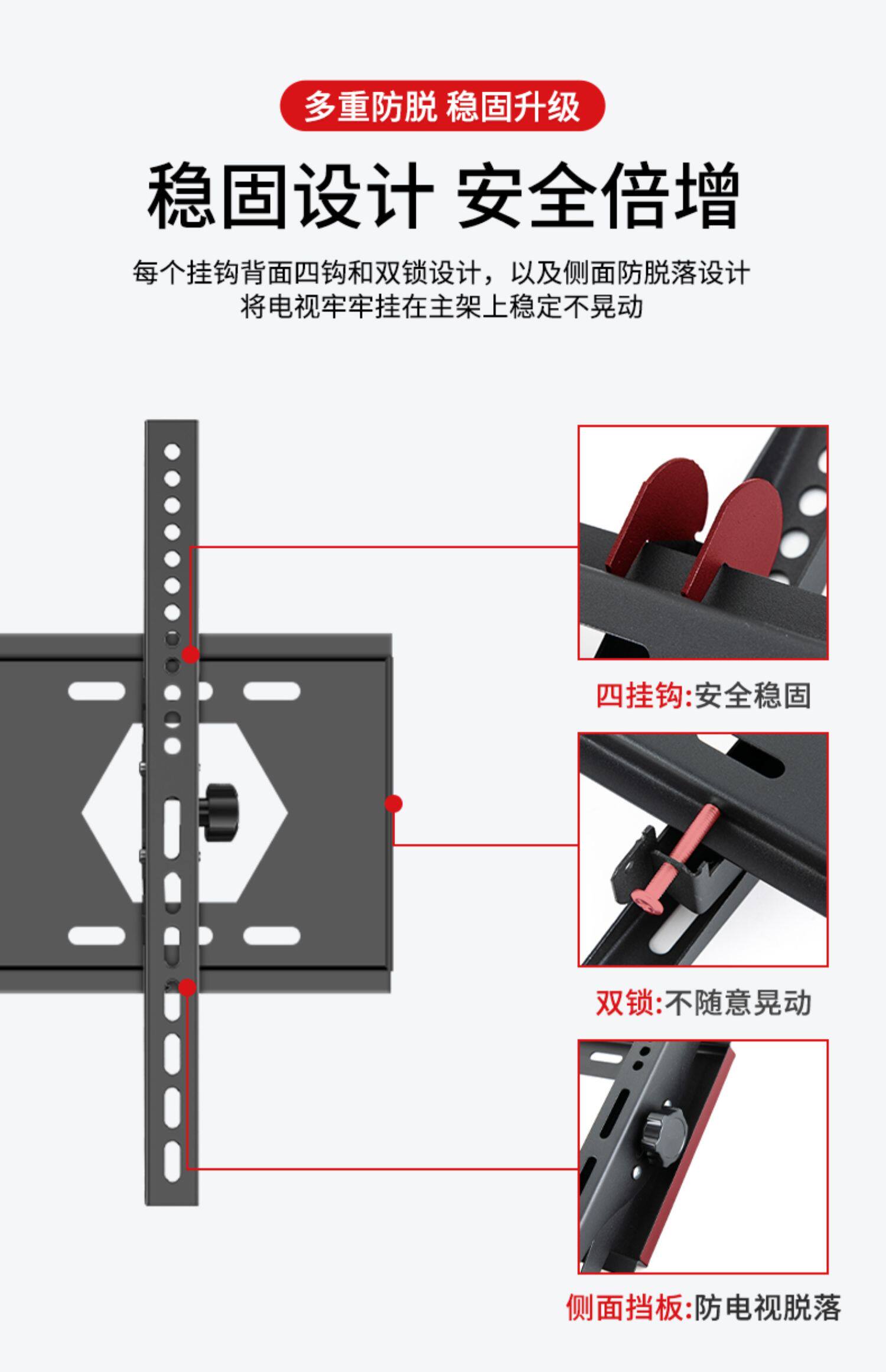 多重防脱 稳固升级

稳固设计 安全倍增

每个挂钩背面四钩和双锁设计，以及侧面防脱落设计
将电视牢牢挂在主架上稳定不晃动

四挂钩:安全稳固

双锁:不随意晃动

侧面挡板:防电视脱落