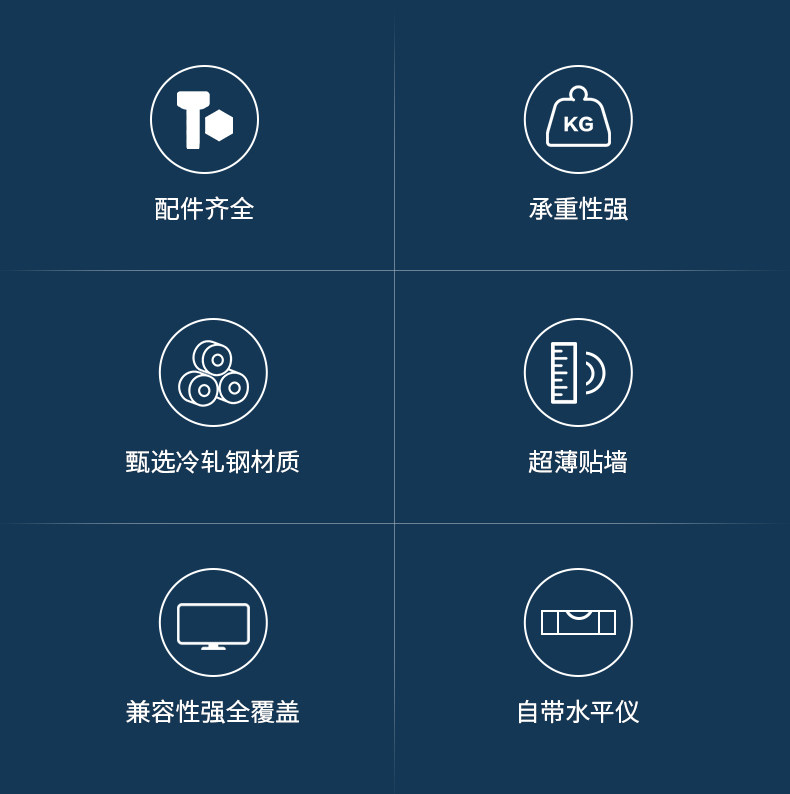 配件齐全

KG

承重性强

甄选冷轧钢材质

超薄贴墙

兼容性强全覆盖

自带水平仪