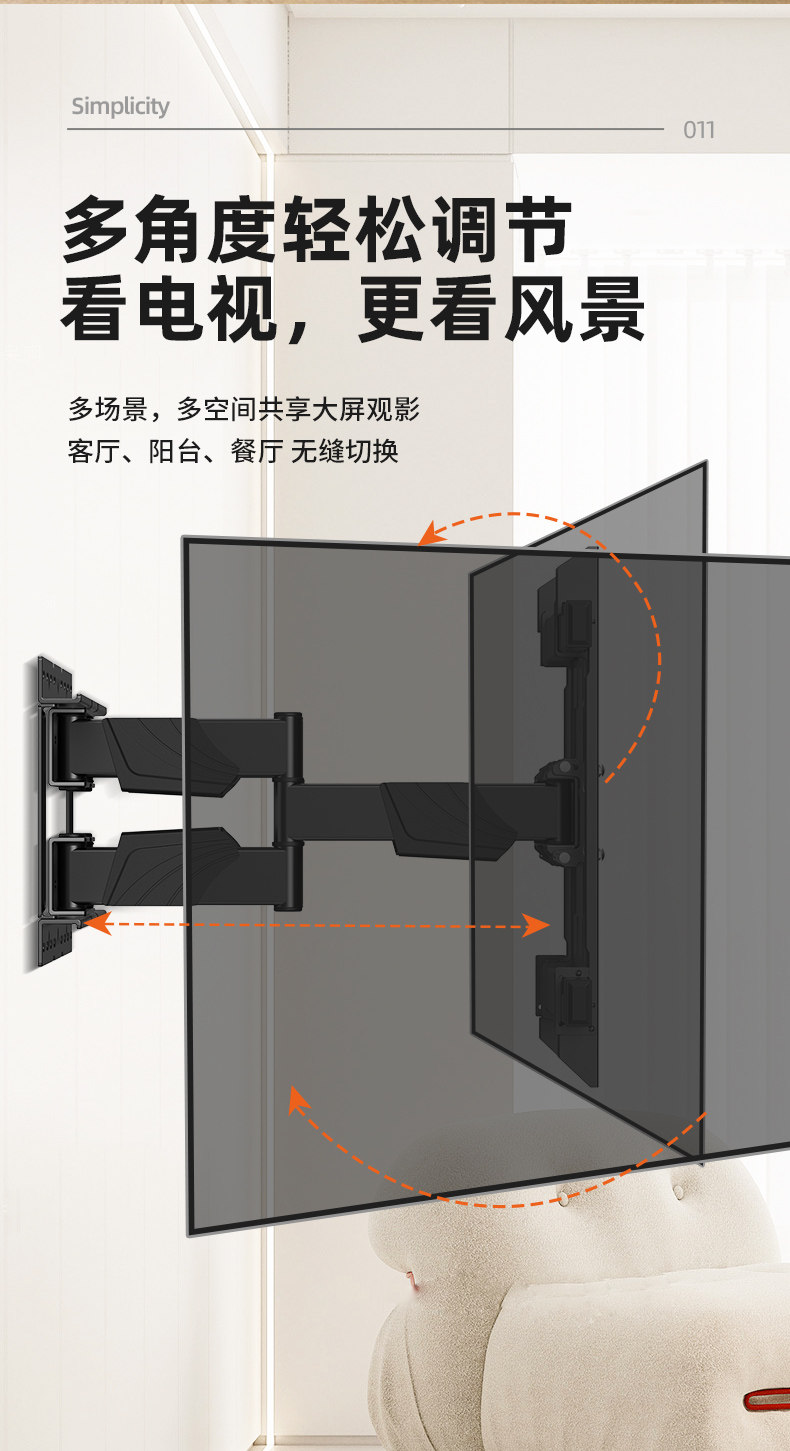 Simplicity

011

多角度轻松调节
看电视，更看风景

多场景，多空间共享大屏观影
客厅、阳台、餐厅 无缝切换