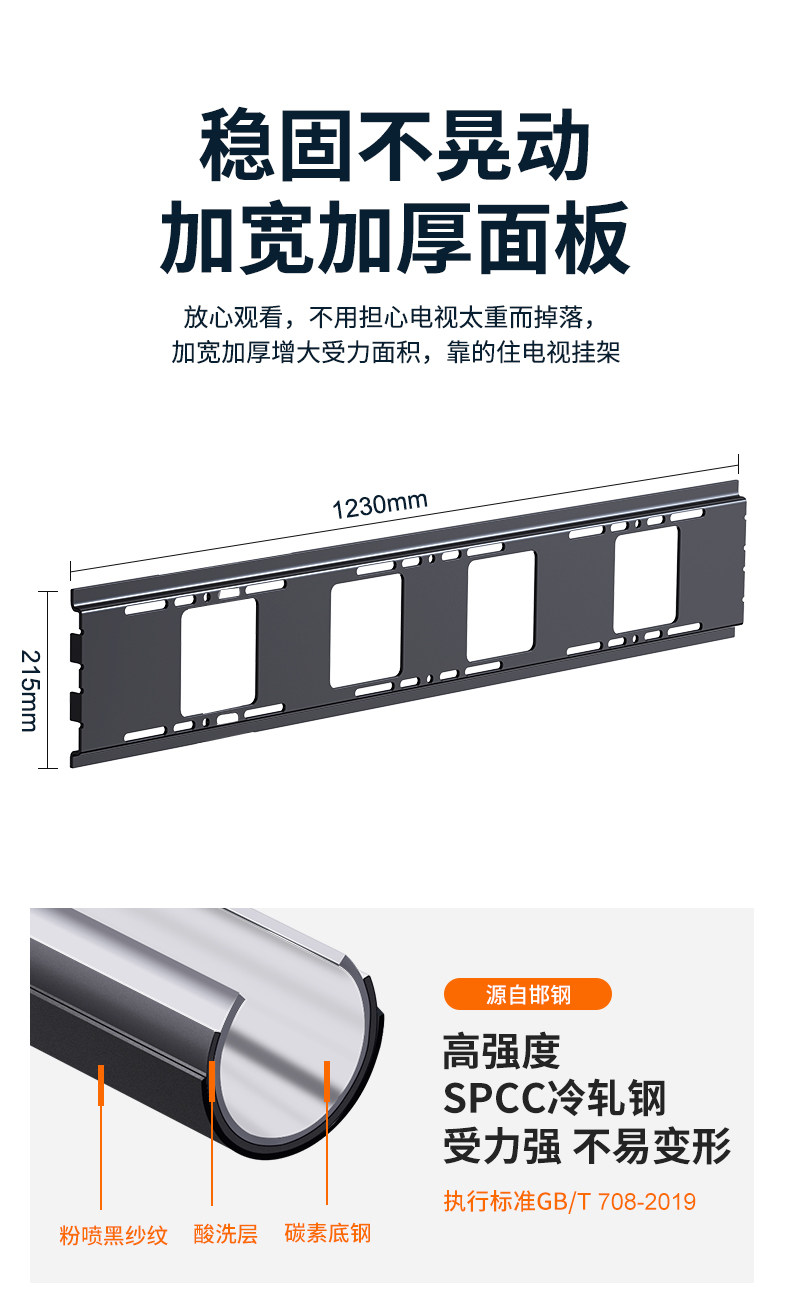 稳固不晃动
加宽加厚面板

放心观看，不用担心电视太重而掉落，
加宽加厚增大受力面积，靠的住电视挂架

1230mm

215mm

粉喷黑纱纹 酸洗层 碳素底钢

源自邯钢

高强度
SPCC冷轧钢
受力强 不易变形

执行标准GB/T 708-2019