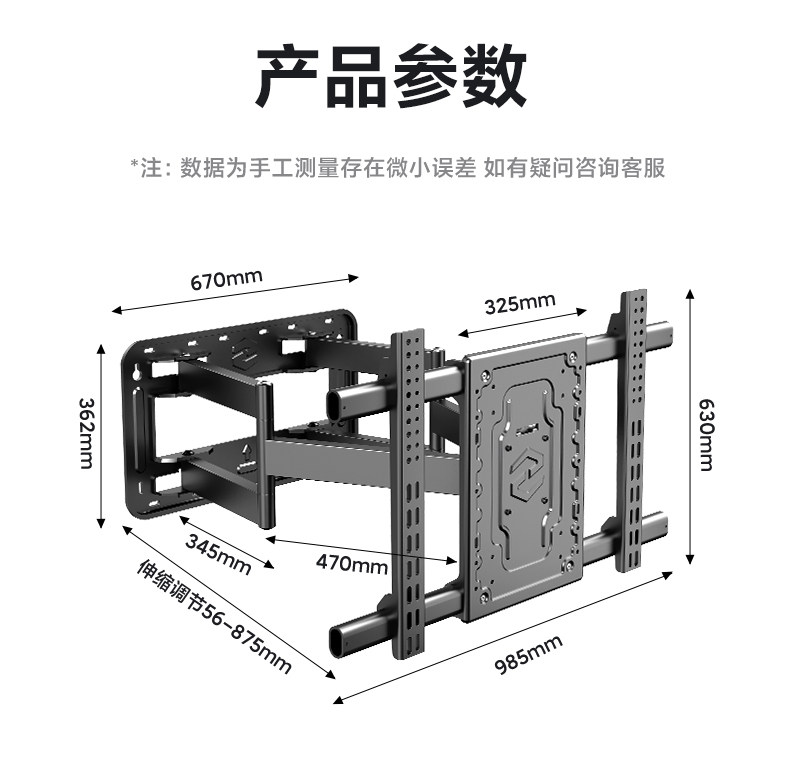 产品参数

*注：数据为手工测量存在微小误差 如有疑问咨询客服

670mm

325mm

362mm

630mm

345mm

470mm

伸缩调节56-875mm

985mm