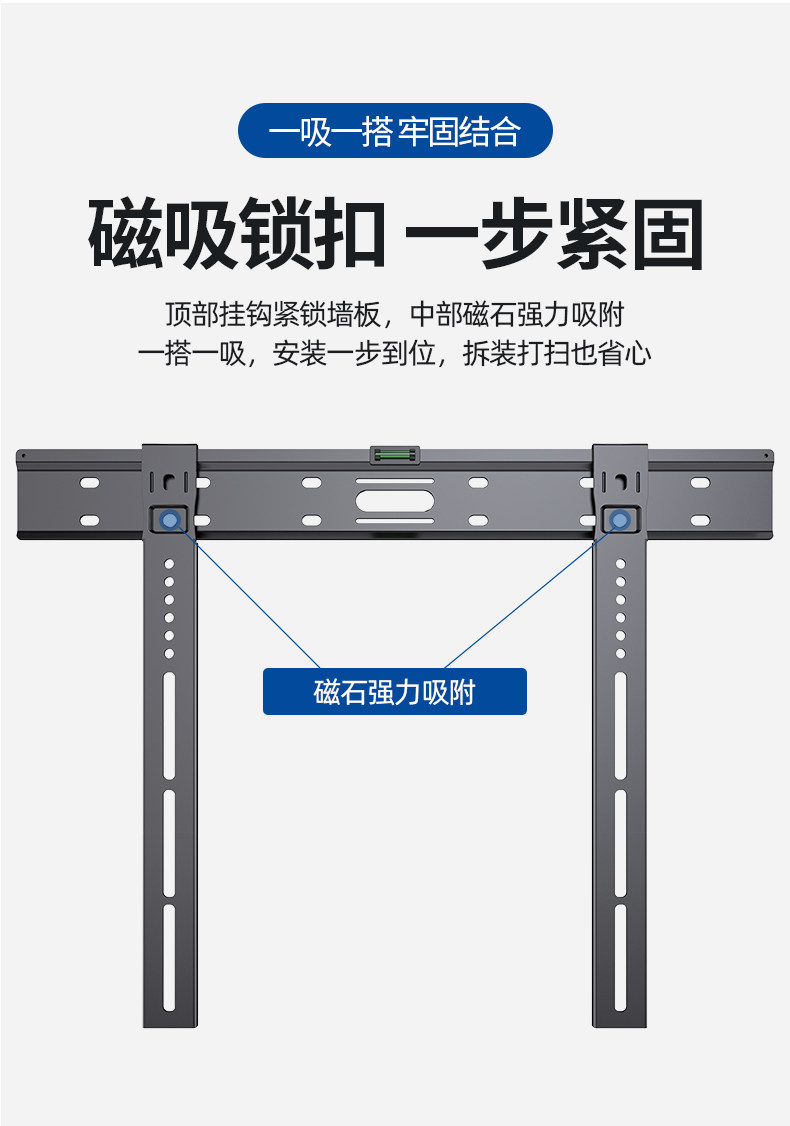 一吸一搭 牢固结合

磁吸锁扣 一步紧固

顶部挂钩紧锁墙板，中部磁石强力吸附
一搭一吸，安装一步到位，拆装打扫也省心

磁石强力吸附