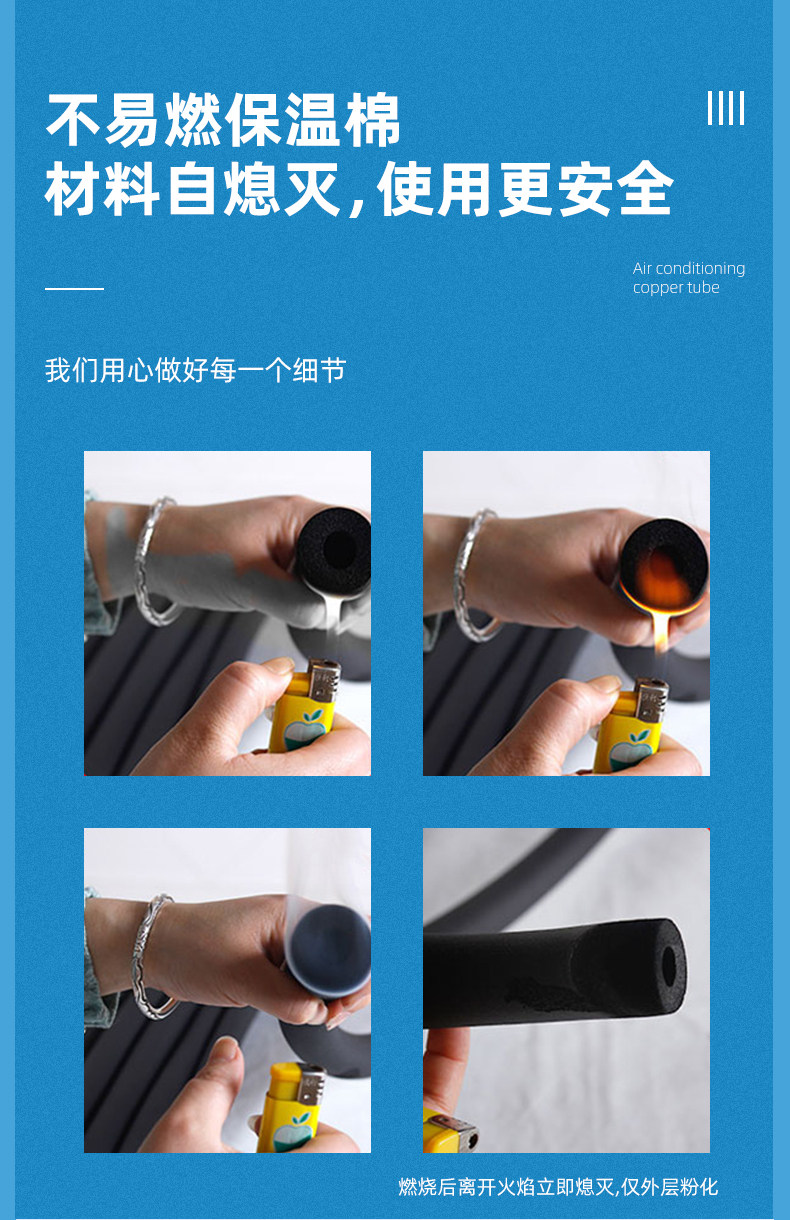 不易燃保温棉
材料自熄灭,使用更安全

Air conditioning
copper tube

我们用心做好每一个细节

燃烧后离开火焰立即熄灭,仅外层粉化