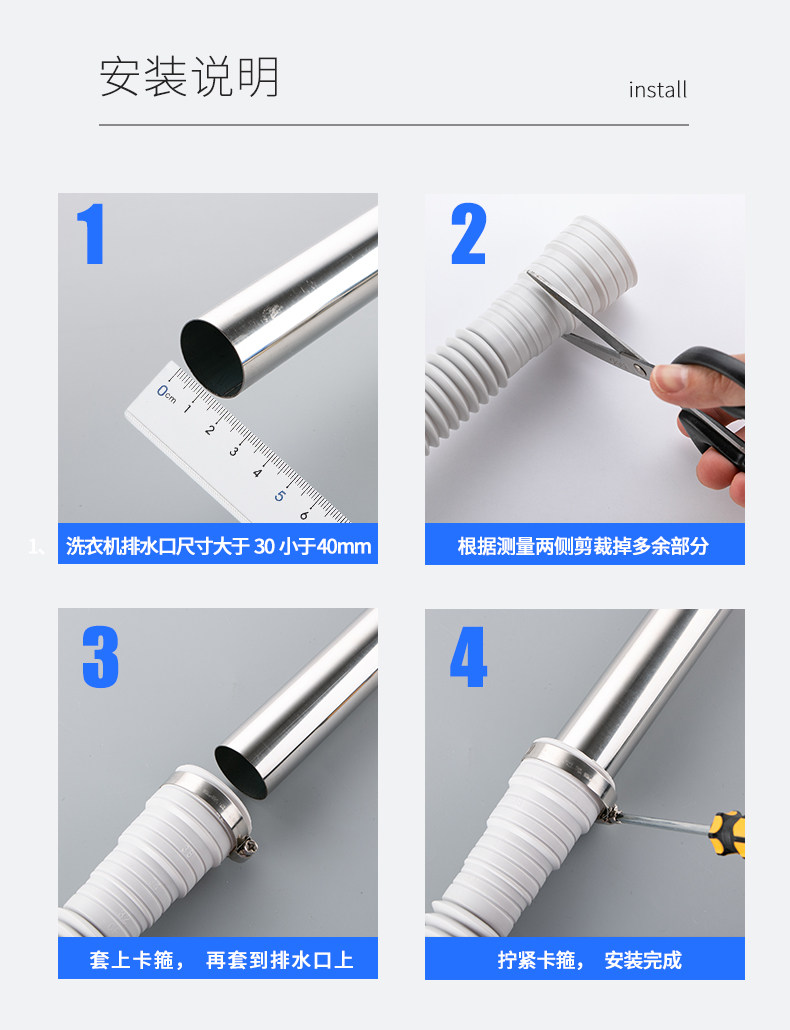 安装说明

install

1

0cm 1 2 3 4 5 6

1、 洗衣机排水口尺寸大于 30 小于40mm

2

根据测量两侧剪裁掉多余部分

3

套上卡箍， 再套到排水口上

4

拧紧卡箍， 安装完成