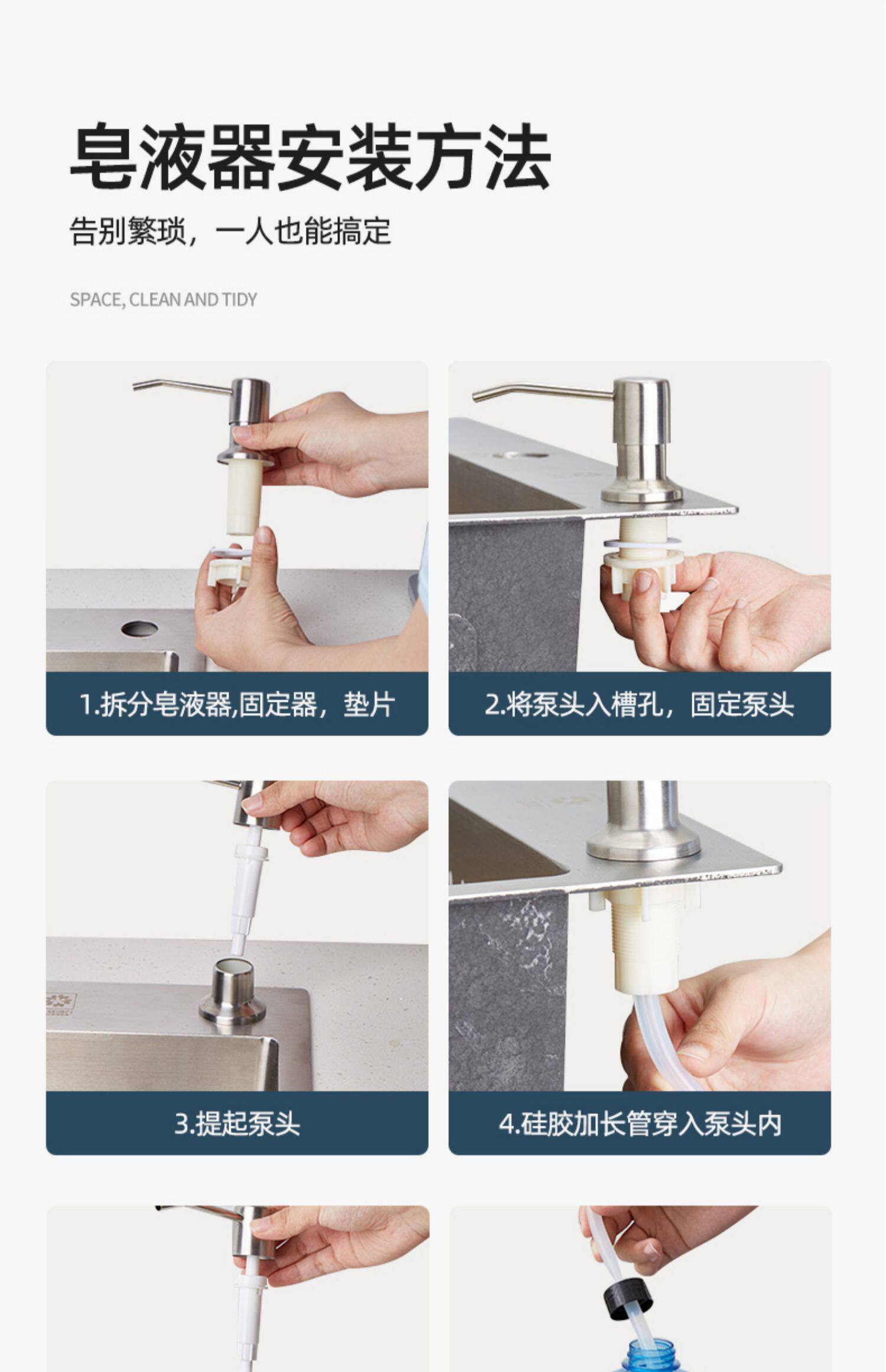 皂液器安装方法

告别繁琐，一人也能搞定

SPACE, CLEAN AND TIDY

1.拆分皂液器,固定器，垫片

2.将泵头入槽孔，固定泵头

3.提起泵头

4.硅胶加长管穿入泵头内