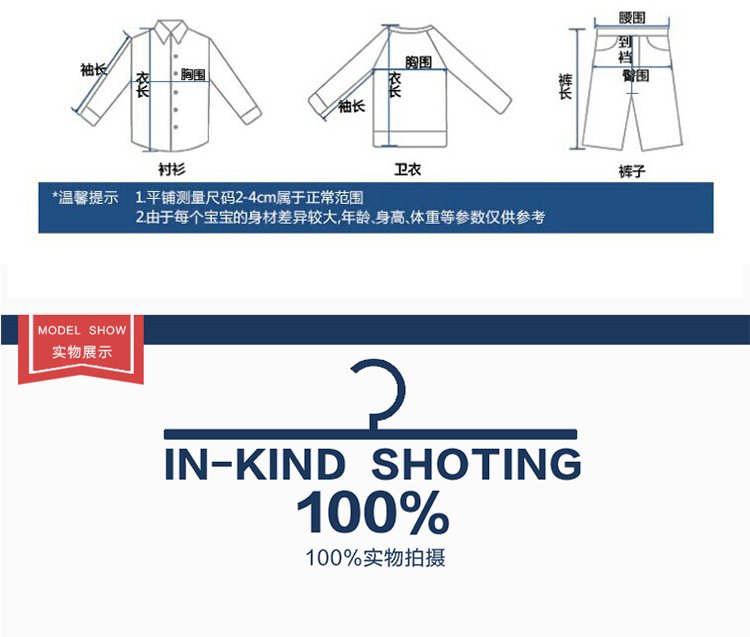 袖长
衣长
胸围
衬衫

胸围
衣长
袖长
卫衣

腰围
到裆
臀围
裤长
裤子

*温馨提示　1.平铺测量尺码2-4cm属于正常范围
2.由于每个宝宝的身材差异较大,年龄、身高、体重等参数仅供参考

MODEL SHOW
实物展示

IN-KIND SHOTING
100%
100%实物拍摄