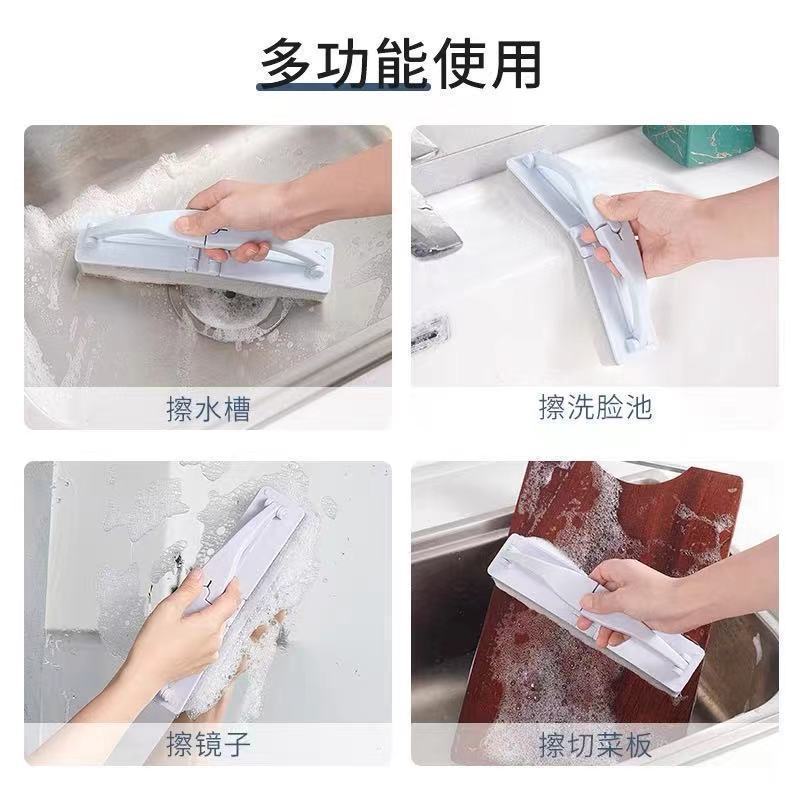 多功能使用

擦水槽

擦洗脸池

擦镜子

擦切菜板