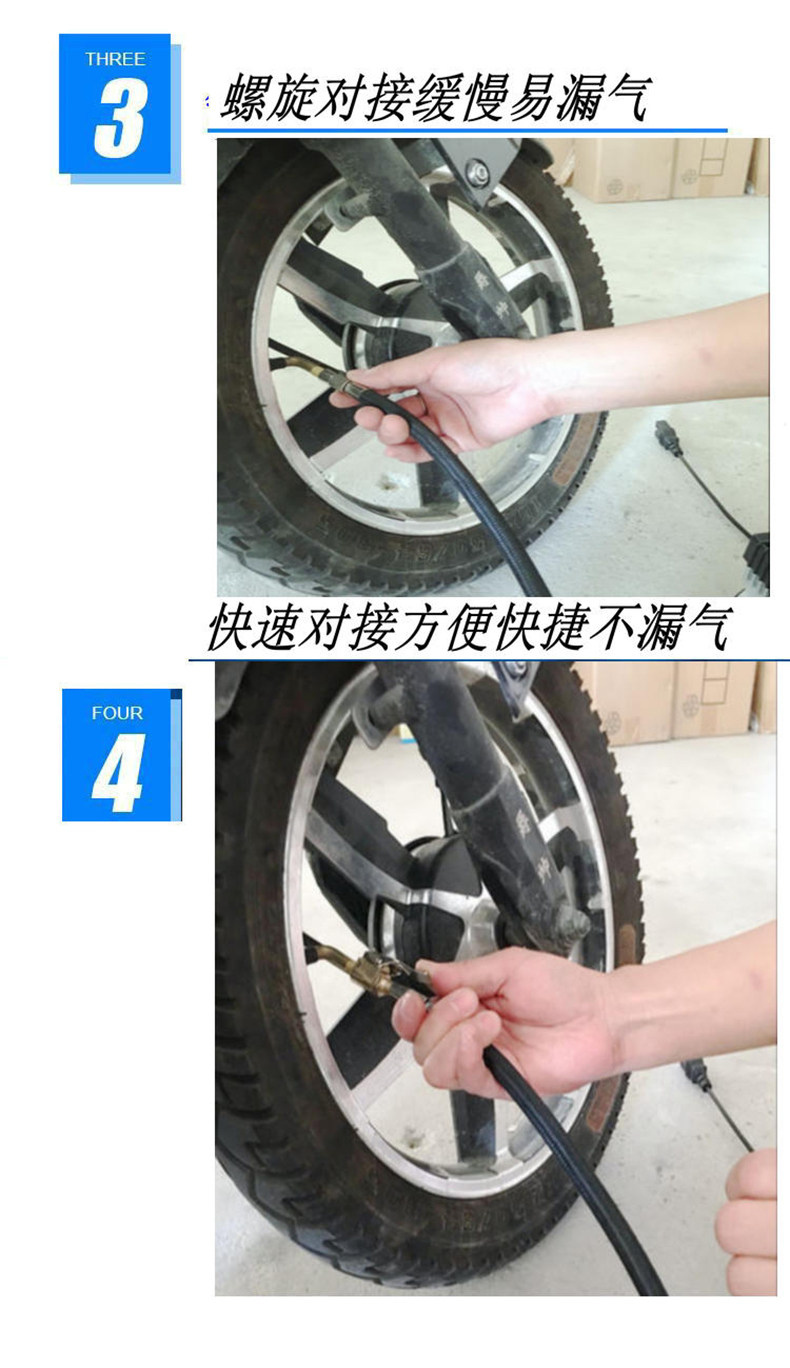 THREE
3
螺旋对接缓慢易漏气

快速对接方便快捷不漏气

FOUR
4