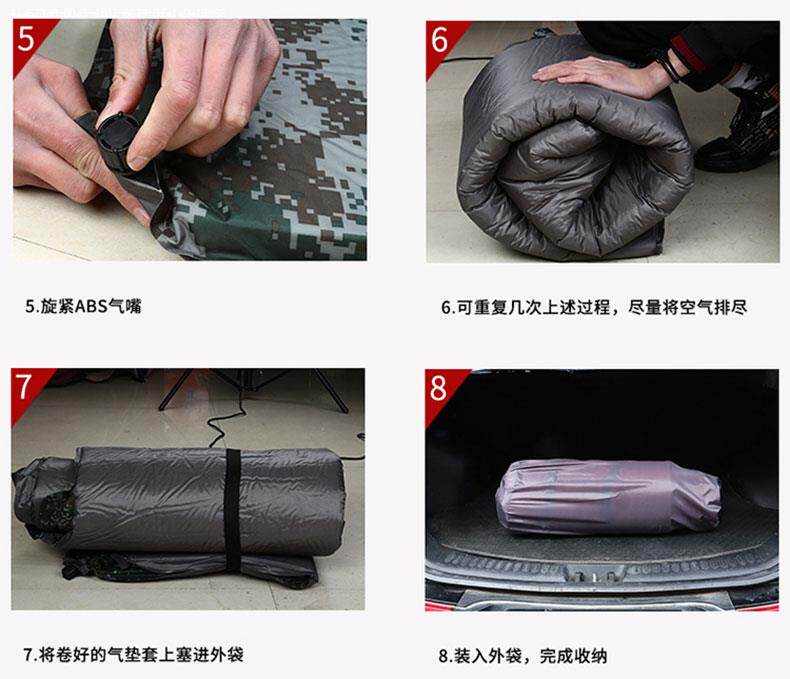 5

6

5.旋紧ABS气嘴

6.可重复几次上述过程，尽量将空气排尽

7

8

7.将卷好的气垫套上塞进外袋

8.装入外袋，完成收纳