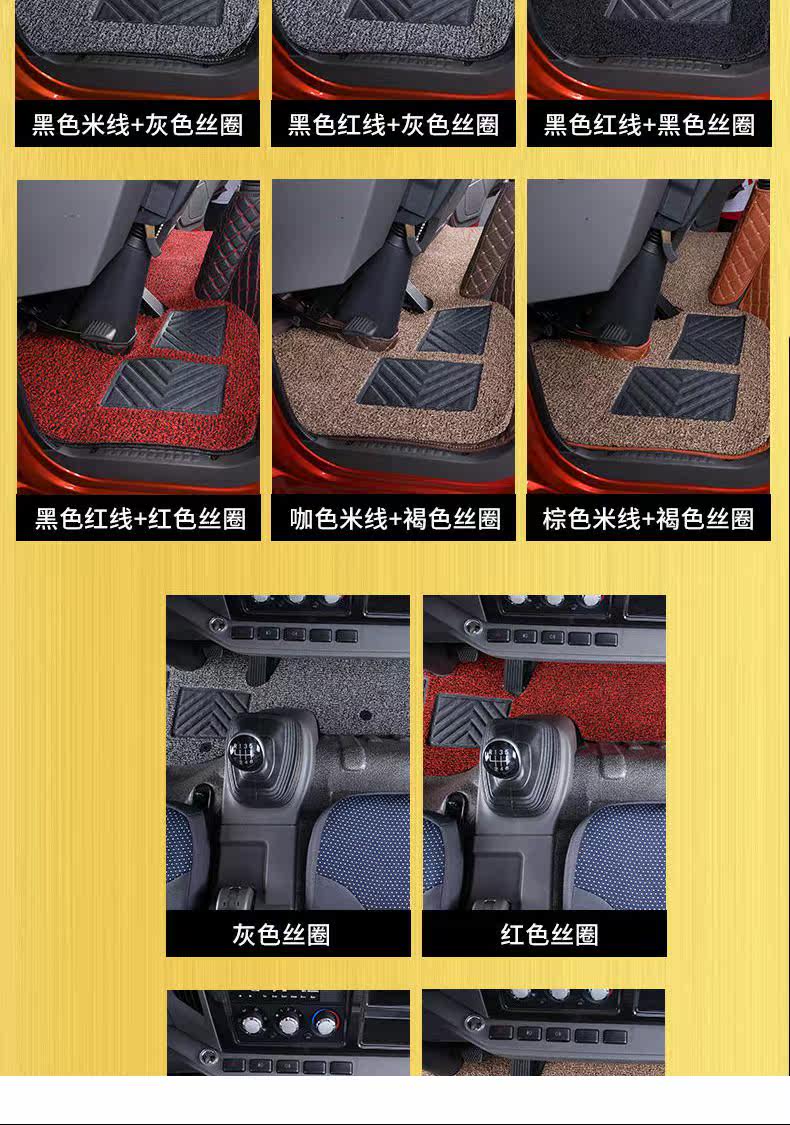 黑色米线+灰色丝圈

黑色红线+灰色丝圈

黑色红线+黑色丝圈

黑色红线+红色丝圈

咖色米线+褐色丝圈

棕色米线+褐色丝圈

灰色丝圈

红色丝圈