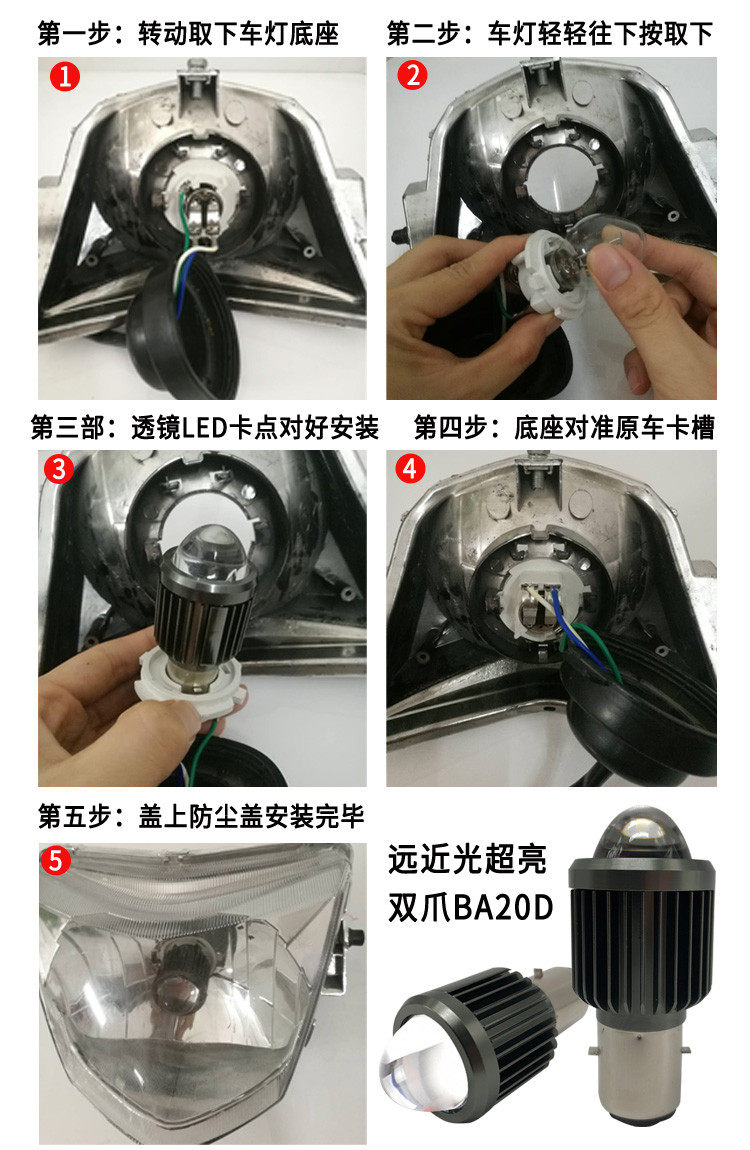 第一步：转动取下车灯底座

1

第二步：车灯轻轻往下按取下

2

第三部：透镜LED卡点对好安装

3

第四步：底座对准原车卡槽

4

第五步：盖上防尘盖安装完毕

5

远近光超亮
双爪BA20D