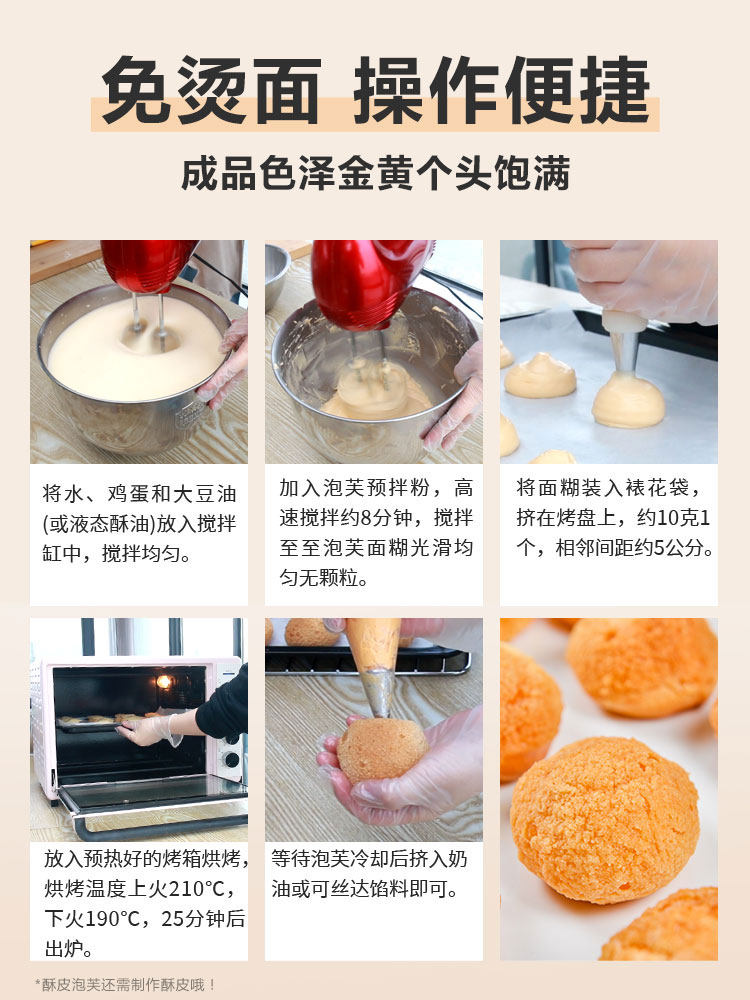 免烫面 操作便捷

成品色泽金黄个头饱满

将水、鸡蛋和大豆油(或液态酥油)放入搅拌缸中，搅拌均匀。

加入泡芙预拌粉，高速搅拌约8分钟，搅拌至至泡芙面糊光滑均匀无颗粒。

将面糊装入裱花袋，挤在烤盘上，约10克1个，相邻间距约5公分。

放入预热好的烤箱烘烤，烘烤温度上火210°C，下火190°C，25分钟后出炉。

等待泡芙冷却后挤入奶油或可丝达馅料即可。

*酥皮泡芙还需制作酥皮哦！