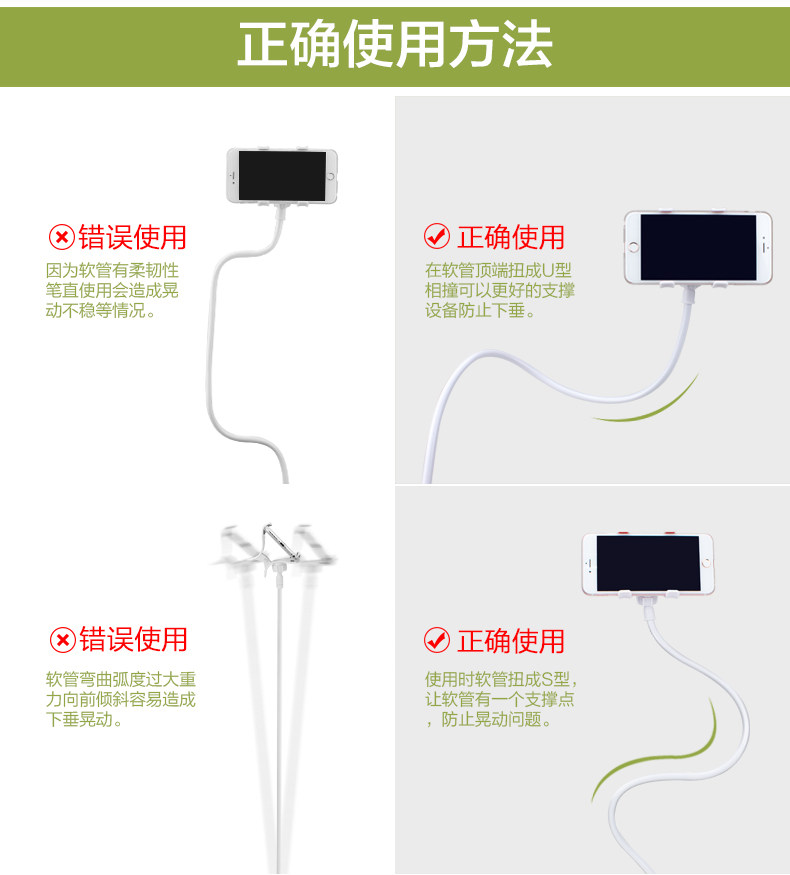 正确使用方法

错误使用

因为软管有柔韧性笔直使用会造成晃动不稳等情况。

正确使用

在软管顶端扭成U型相撞可以更好的支撑设备防止下垂。

错误使用

软管弯曲弧度过大重力向前倾斜容易造成下垂晃动。

正确使用

使用时软管扭成S型，让软管有一个支撑点，防止晃动问题。