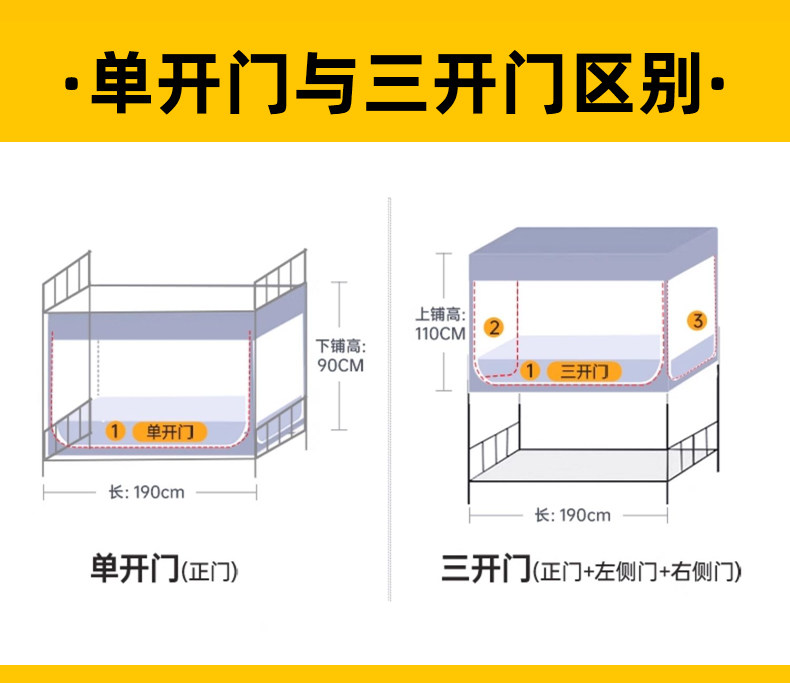 ·单开门与三开门区别·

下铺高:
90CM

1 单开门

长: 190cm

单开门(正门)

上铺高:
110CM

2

3

1 三开门

长: 190cm

三开门(正门+左侧门+右侧门)