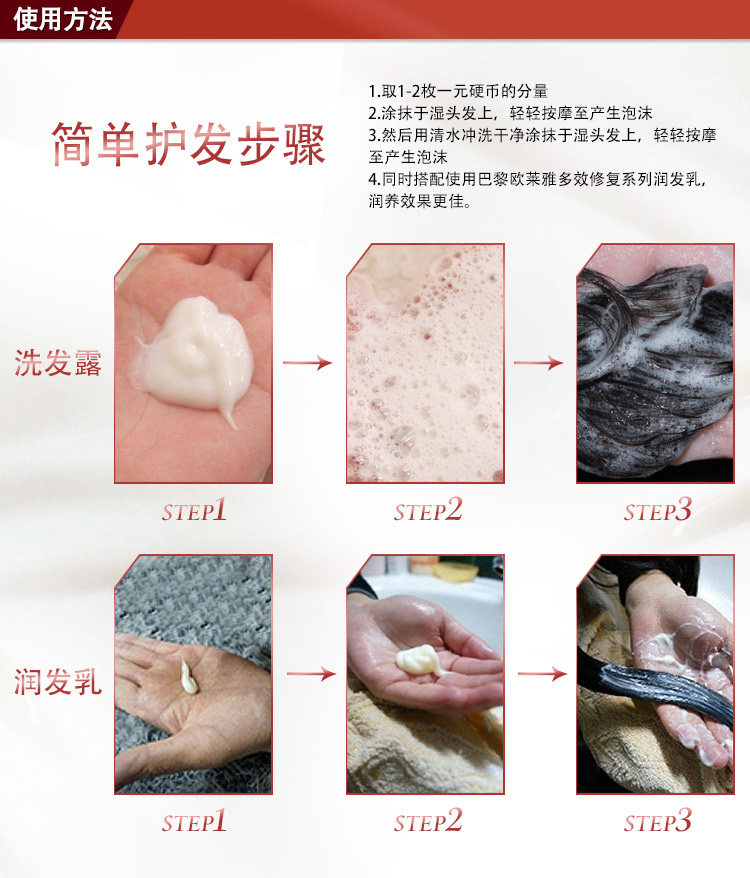 使用方法

简单护发步骤

1.取1-2枚一元硬币的分量
2.涂抹于湿头发上，轻轻按摩至产生泡沫
3.然后用清水冲洗干净涂抹于湿头发上，轻轻按摩至产生泡沫
4.同时搭配使用巴黎欧莱雅多效修复系列润发乳，润养效果更佳。

洗发露

STEP1

STEP2

STEP3

润发乳

STEP1

STEP2

STEP3