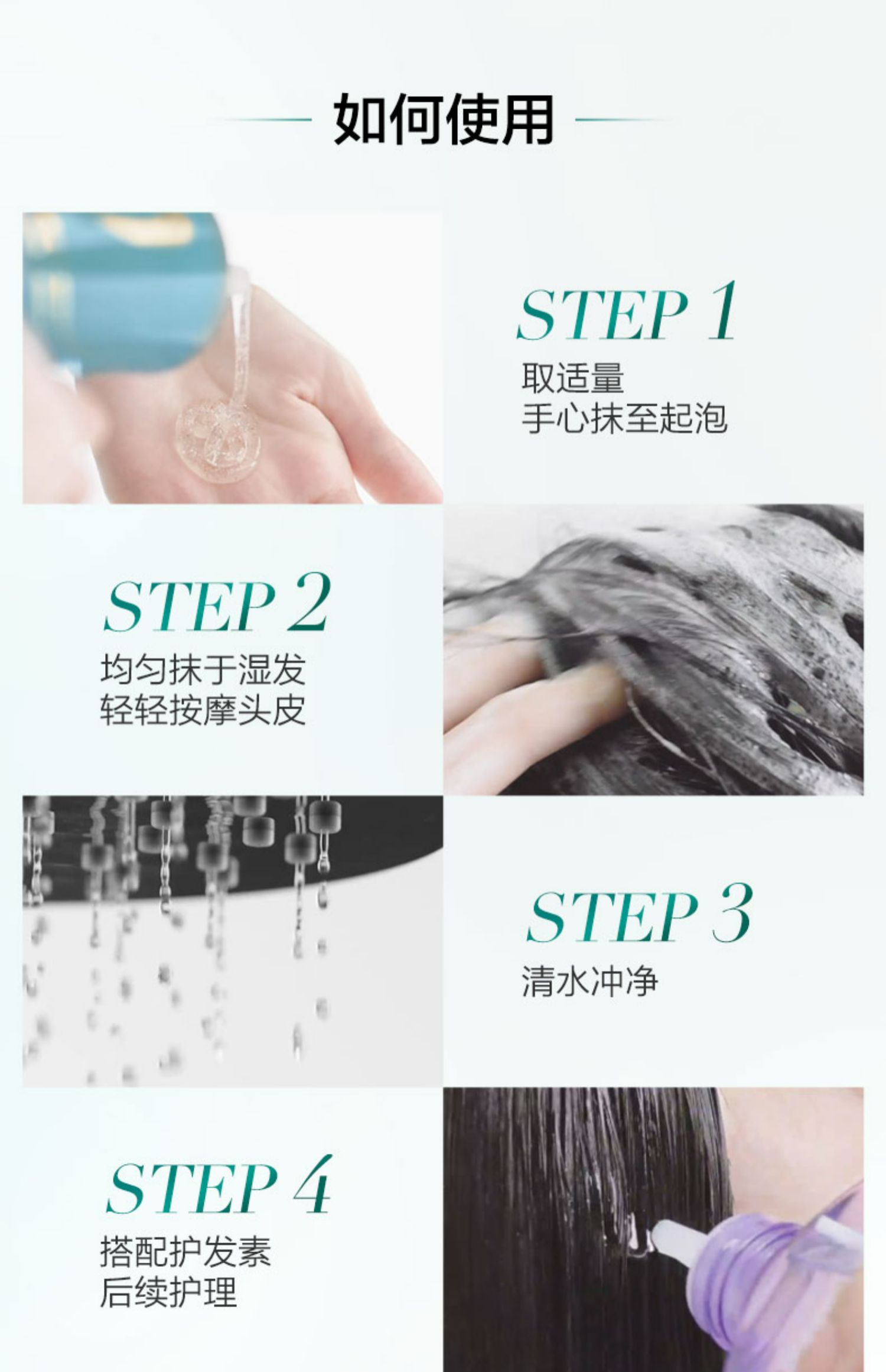 如何使用

STEP 1
取适量
手心抹至起泡

STEP 2
均匀抹于湿发
轻轻按摩头皮

STEP 3
清水冲净

STEP 4
搭配护发素
后续护理