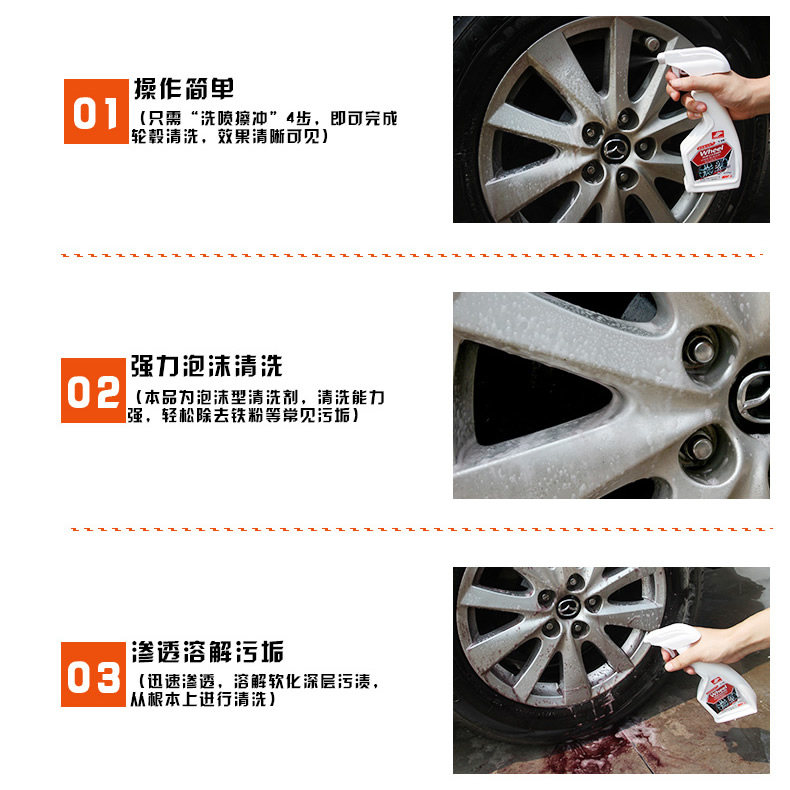 01 操作简单

（只需“洗喷擦冲”4步，即可完成轮毂清洗，效果清晰可见）

Wheel

02 强力泡沫清洗

（本品为泡沫型清洗剂，清洗能力强，轻松除去铁粉等常见污垢）

03 渗透溶解污垢

（迅速渗透，溶解软化深层污渍，从根本上进行清洗）

Wheel