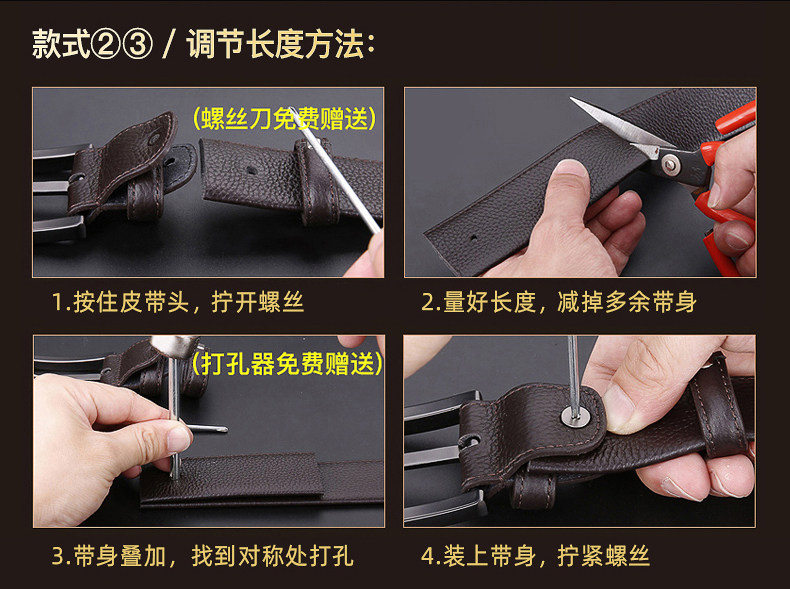 款式②③ / 调节长度方法:

(螺丝刀免费赠送)

1.按住皮带头，拧开螺丝

2.量好长度，减掉多余带身

(打孔器免费赠送)

3.带身叠加，找到对称处打孔

4.装上带身，拧紧螺丝