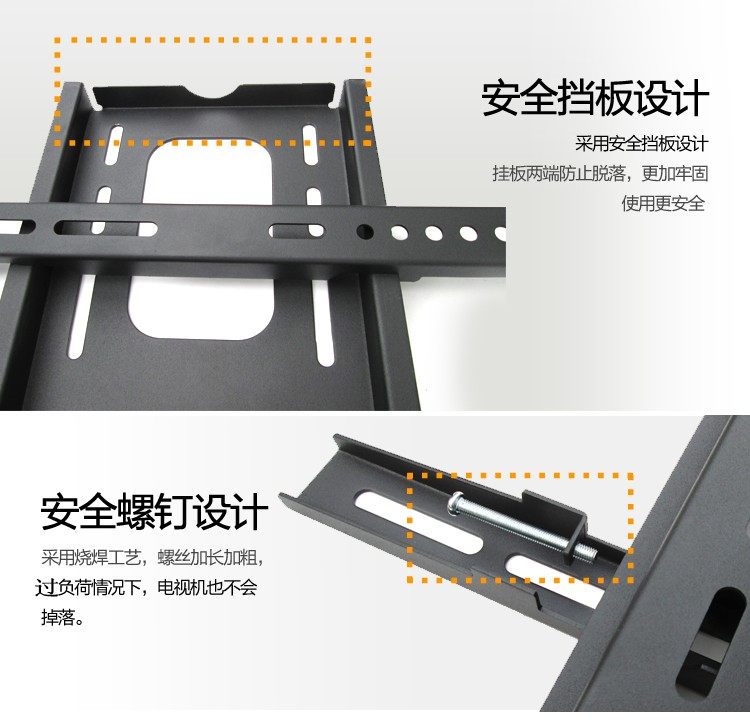 安全挡板设计

采用安全挡板设计
挂板两端防止脱落，更加牢固
使用更安全

安全螺钉设计

采用烧焊工艺，螺丝加长加粗，过负荷情况下，电视机也不会掉落。