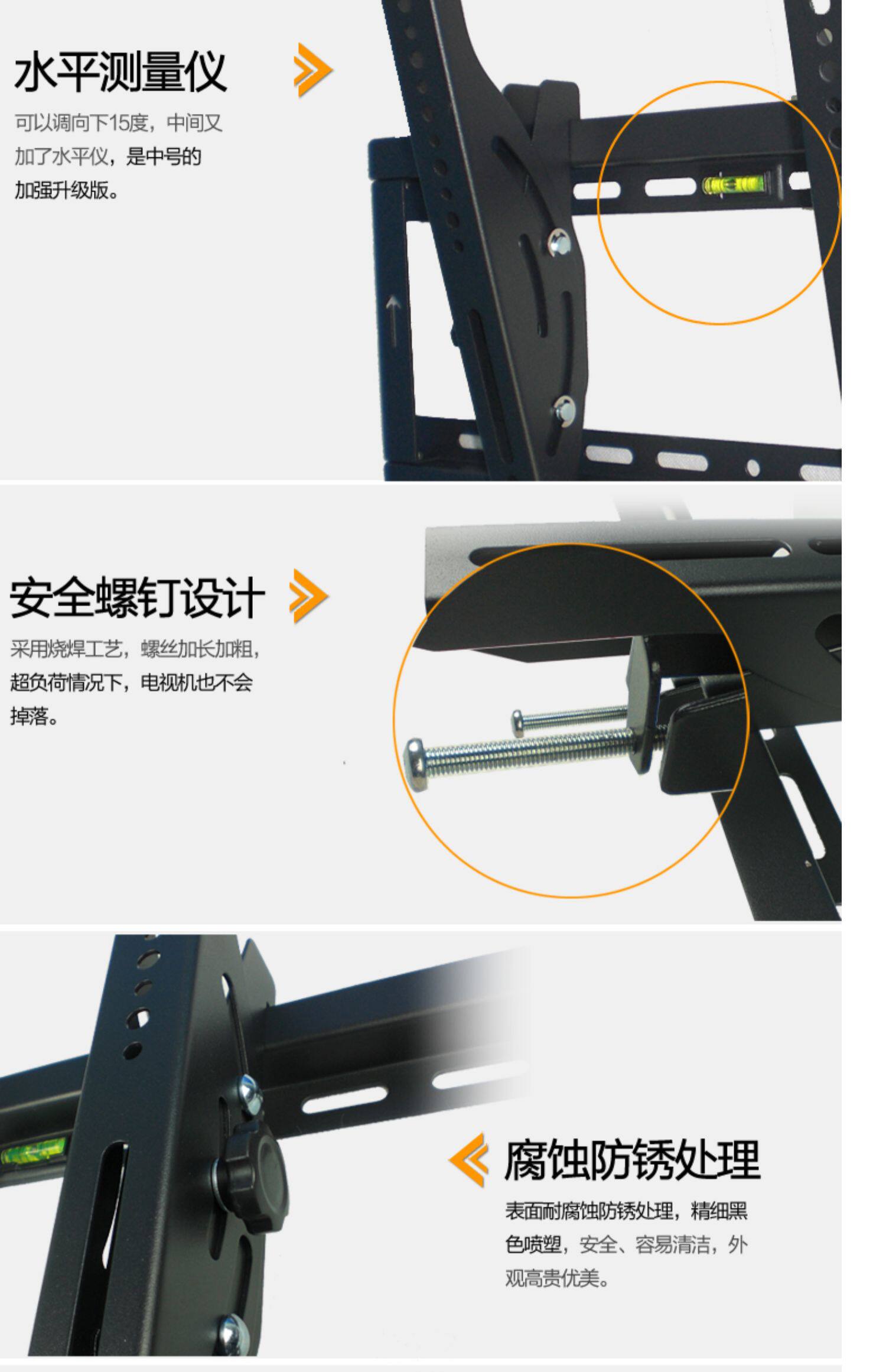 水平测量仪

可以调向下15度，中间又加了水平仪，是中号的加强升级版。

安全螺钉设计

采用烧焊工艺，螺丝加长加粗，超负荷情况下，电视机也不会掉落。

腐蚀防锈处理

表面耐腐蚀防锈处理，精细黑色喷塑，安全、容易清洁，外观高贵优美。