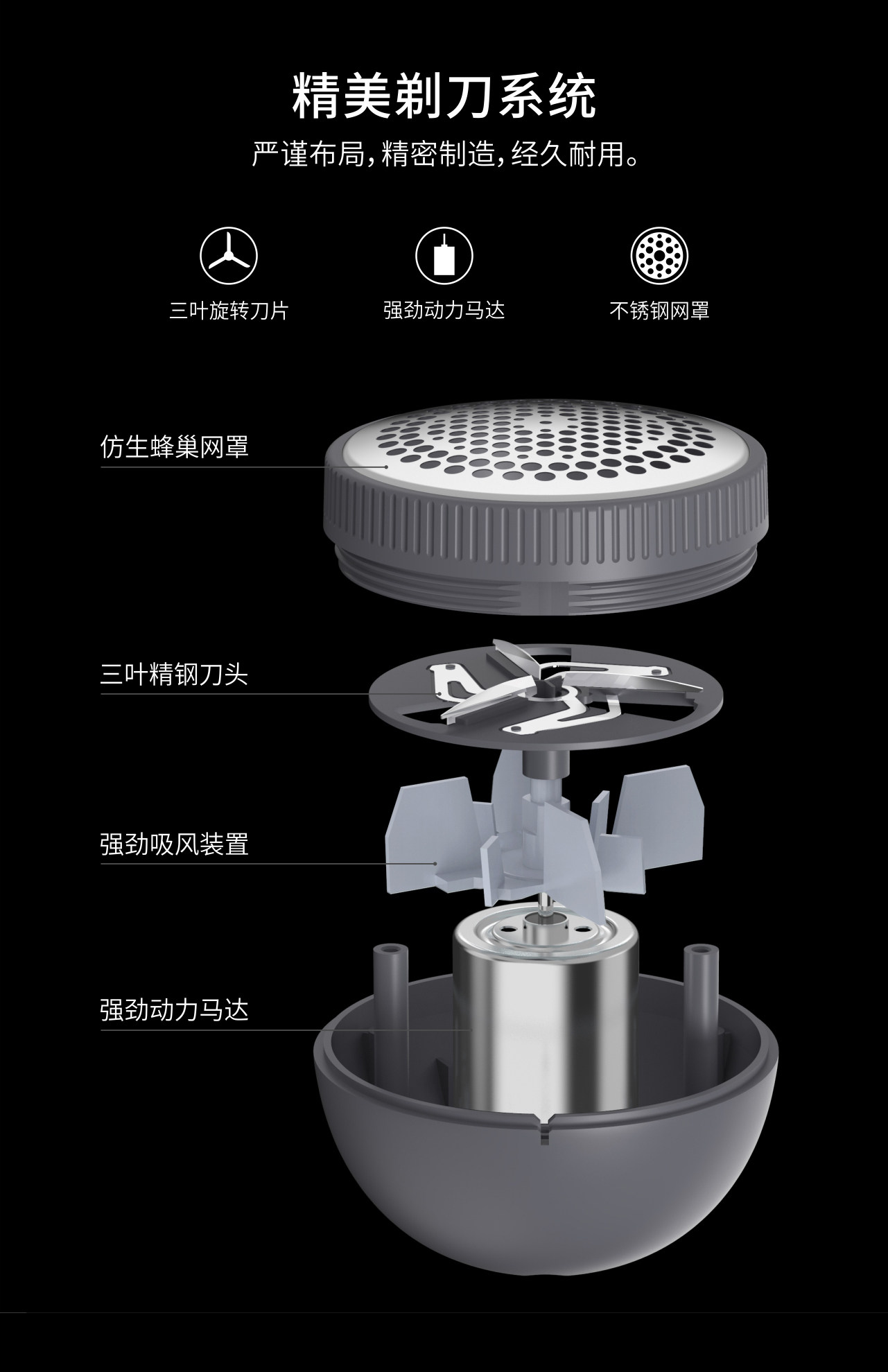 精美剃刀系统

严谨布局，精密制造，经久耐用。

三叶旋转刀片

强劲动力马达

不锈钢网罩

仿生蜂巢网罩

三叶精钢刀头

强劲吸风装置

强劲动力马达