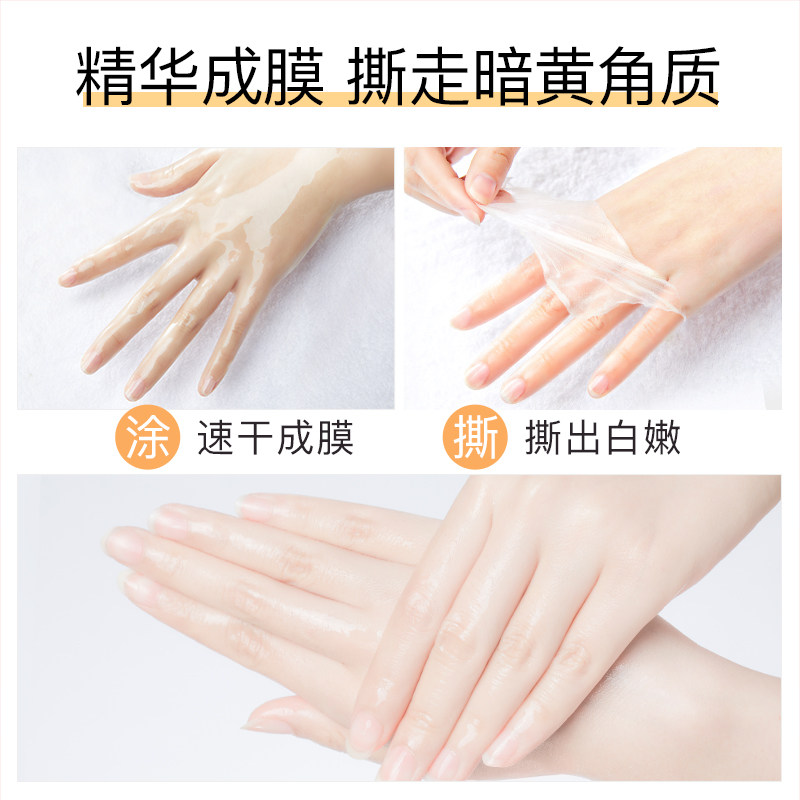 精华成膜 撕走暗黄角质

涂 速干成膜

撕 撕出白嫩