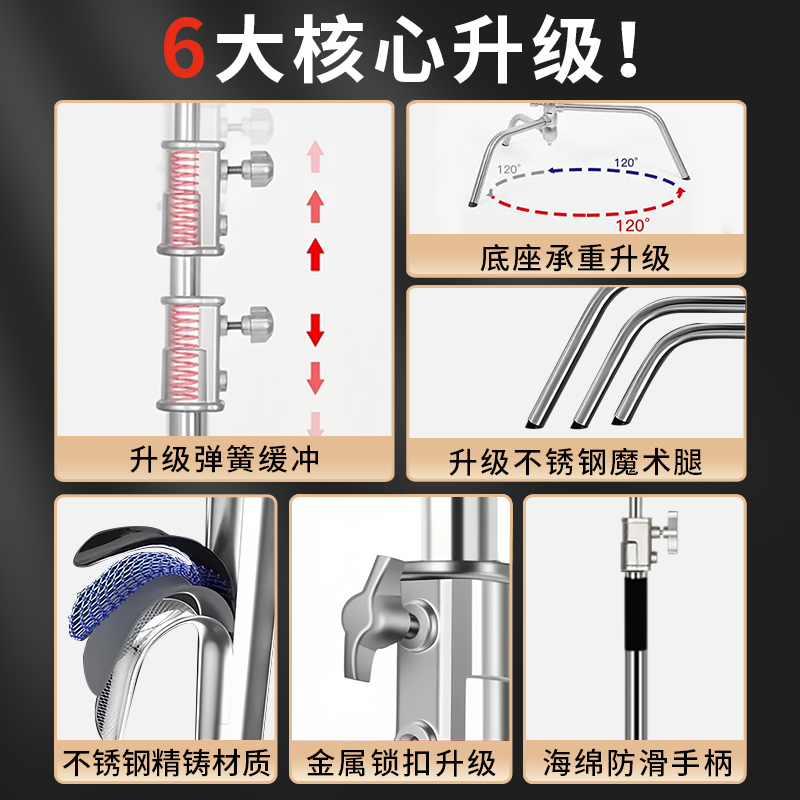 6大核心升级！

升级弹簧缓冲

120°
120°
120°
底座承重升级

升级不锈钢魔术腿

不锈钢精铸材质

金属锁扣升级

海绵防滑手柄