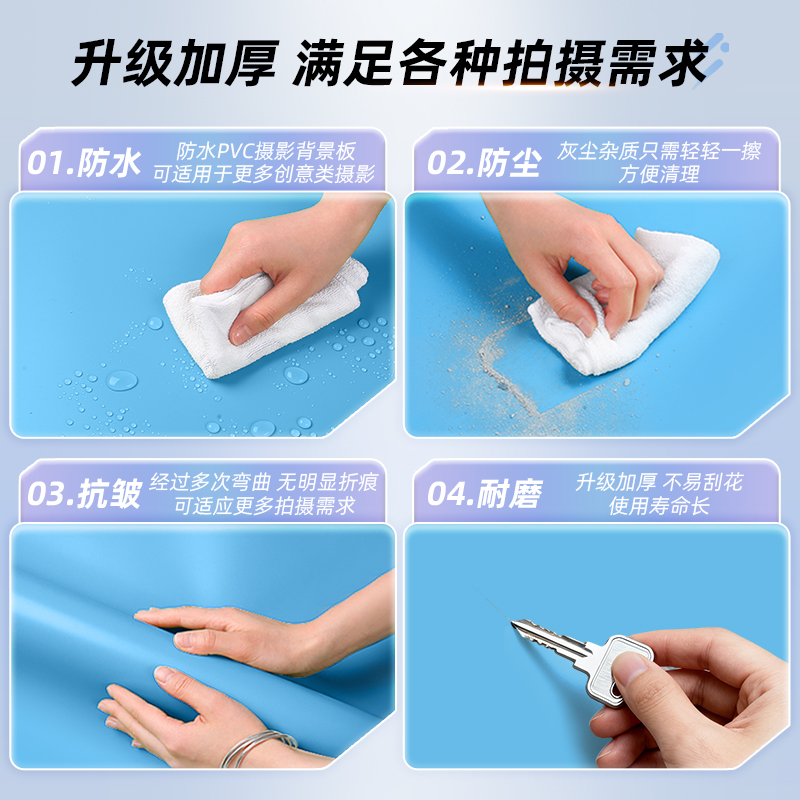 升级加厚 满足各种拍摄需求

01.防水
防水PVC摄影背景板
可适用于更多创意类摄影

02.防尘
灰尘杂质只需轻轻一擦
方便清理

03.抗皱
经过多次弯曲 无明显折痕
可适应更多拍摄需求

04.耐磨
升级加厚 不易刮花
使用寿命长