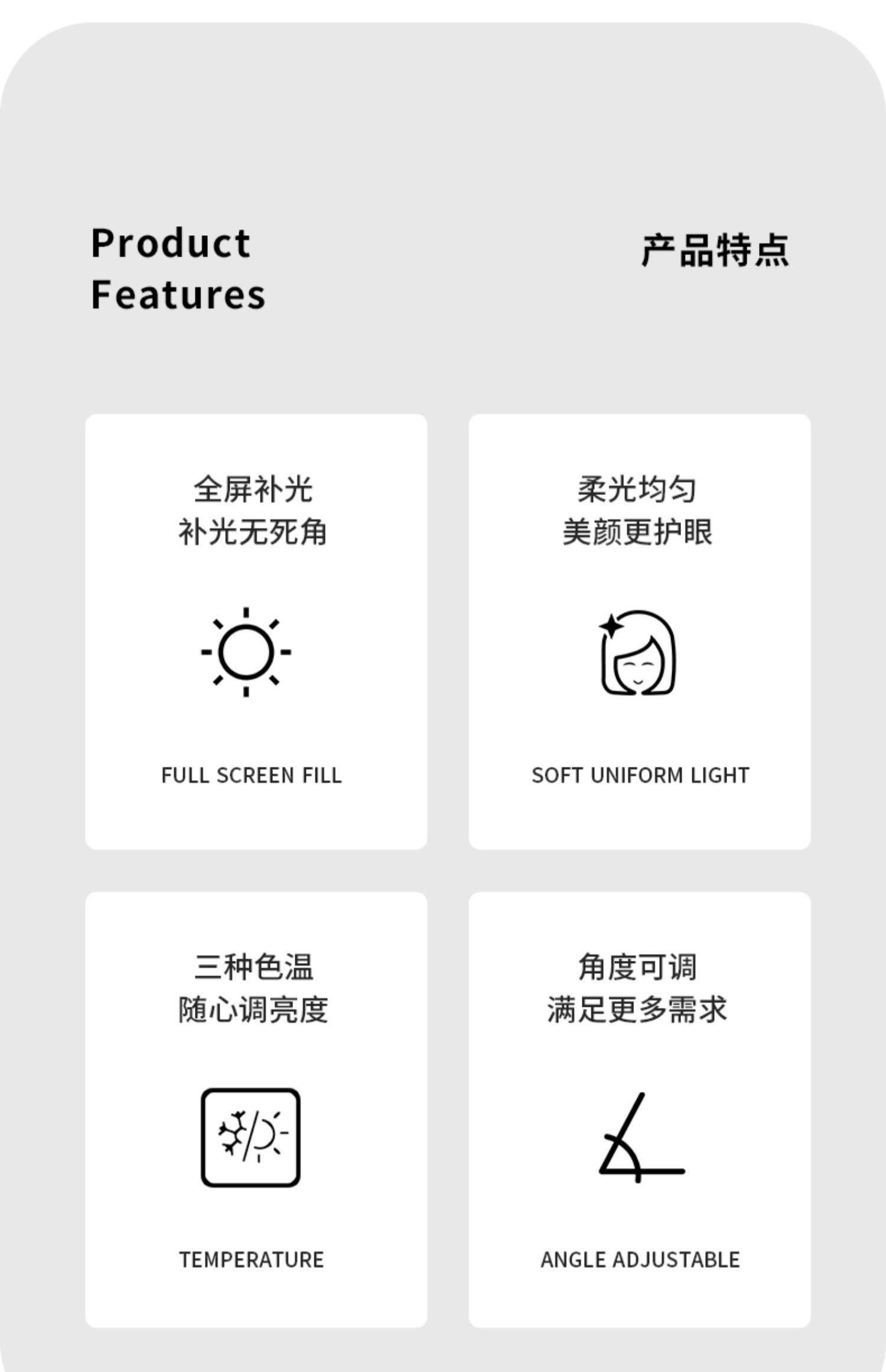 Product
Features

产品特点

全屏补光
补光无死角

FULL SCREEN FILL

柔光均匀
美颜更护眼

SOFT UNIFORM LIGHT

三种色温
随心调亮度

TEMPERATURE

角度可调
满足更多需求

ANGLE ADJUSTABLE