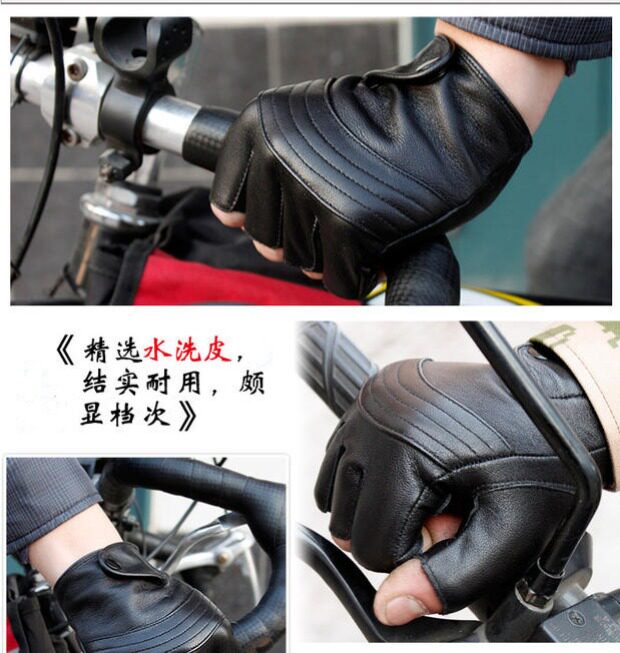 《精选水洗皮，结实耐用，颇显档次》