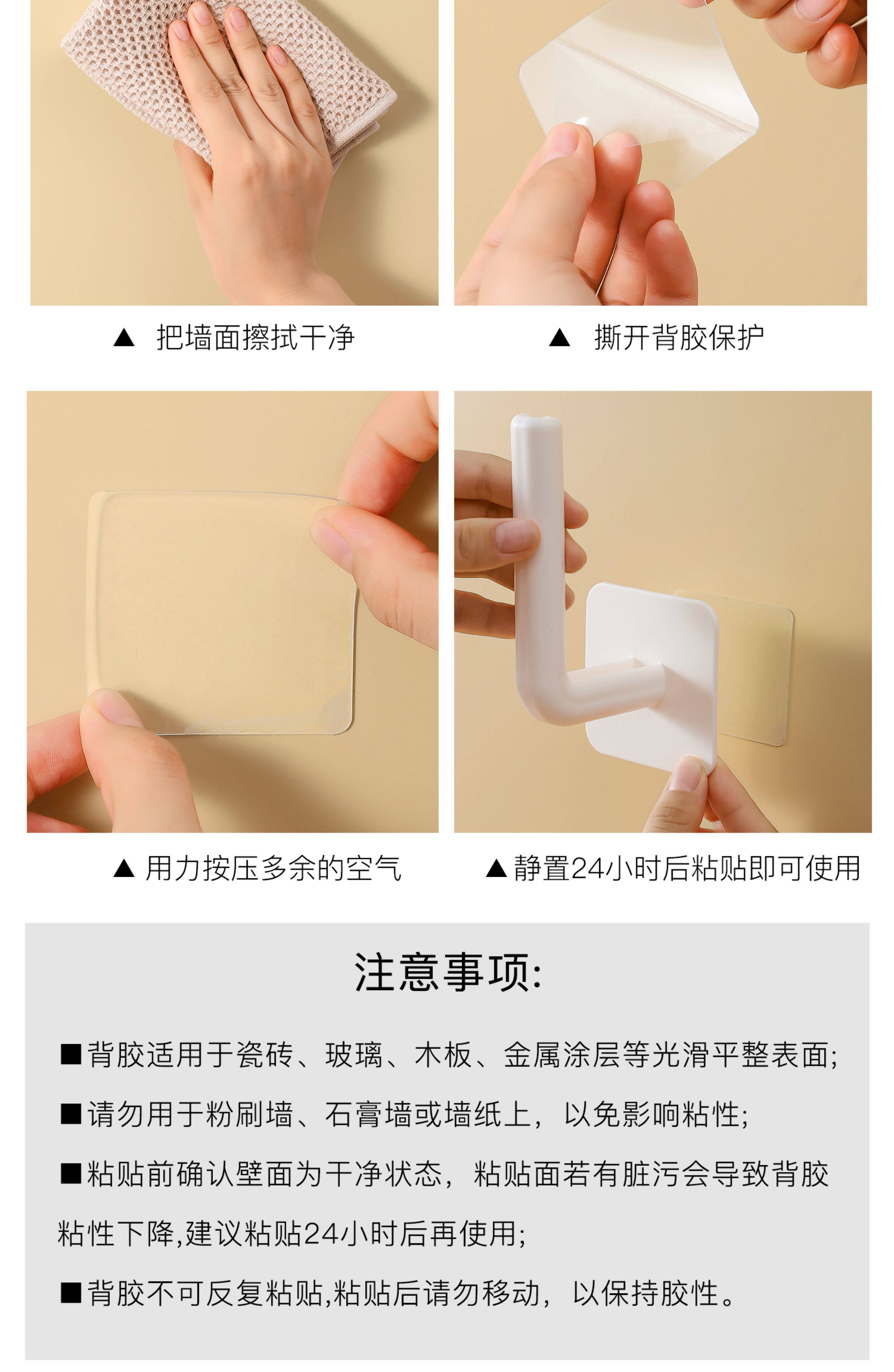 ▲ 把墙面擦拭干净

▲ 撕开背胶保护

▲ 用力按压多余的空气

▲ 静置24小时后粘贴即可使用

注意事项:

■背胶适用于瓷砖、玻璃、木板、金属涂层等光滑平整表面;

■请勿用于粉刷墙、石膏墙或墙纸上，以免影响粘性;

■粘贴前确认壁面为干净状态，粘贴面若有脏污会导致背胶粘性下降,建议粘贴24小时后再使用;

■背胶不可反复粘贴,粘贴后请勿移动，以保持胶性。