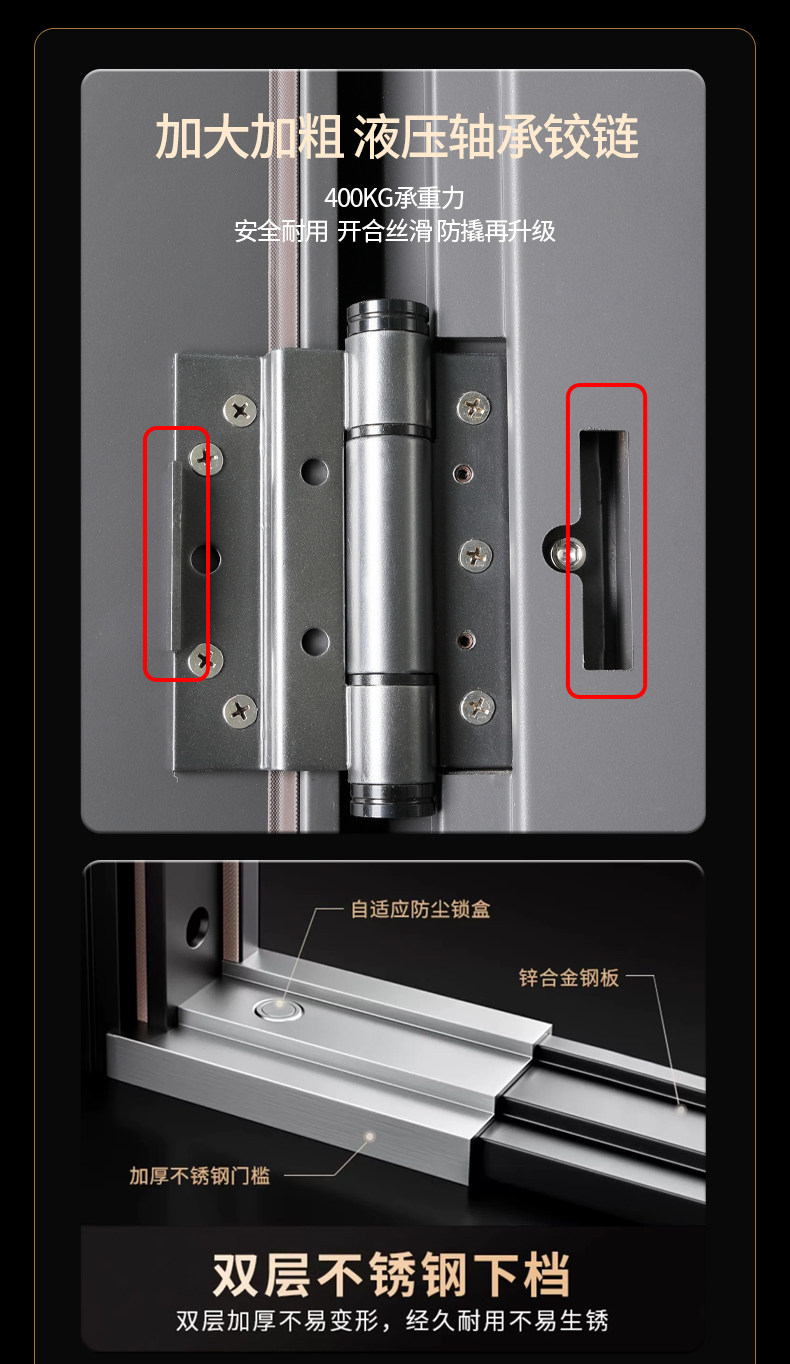 加大加粗 液压轴承铰链

400KG承重力
安全耐用 开合丝滑 防撬再升级

自适应防尘锁盒

锌合金钢板

加厚不锈钢门槛

双层不锈钢下档

双层加厚不易变形，经久耐用不易生锈