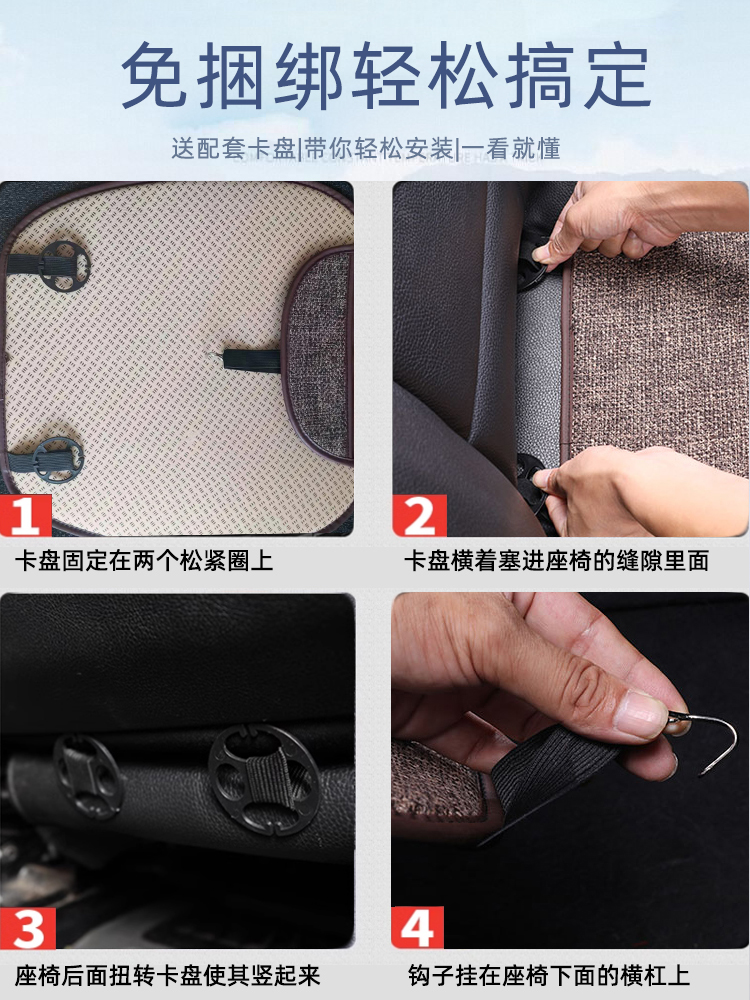 免捆绑轻松搞定

送配套卡盘|带你轻松安装|一看就懂

1

卡盘固定在两个松紧圈上

2

卡盘横着塞进座椅的缝隙里面

3

座椅后面扭转卡盘使其竖起来

4

钩子挂在座椅下面的横杠上