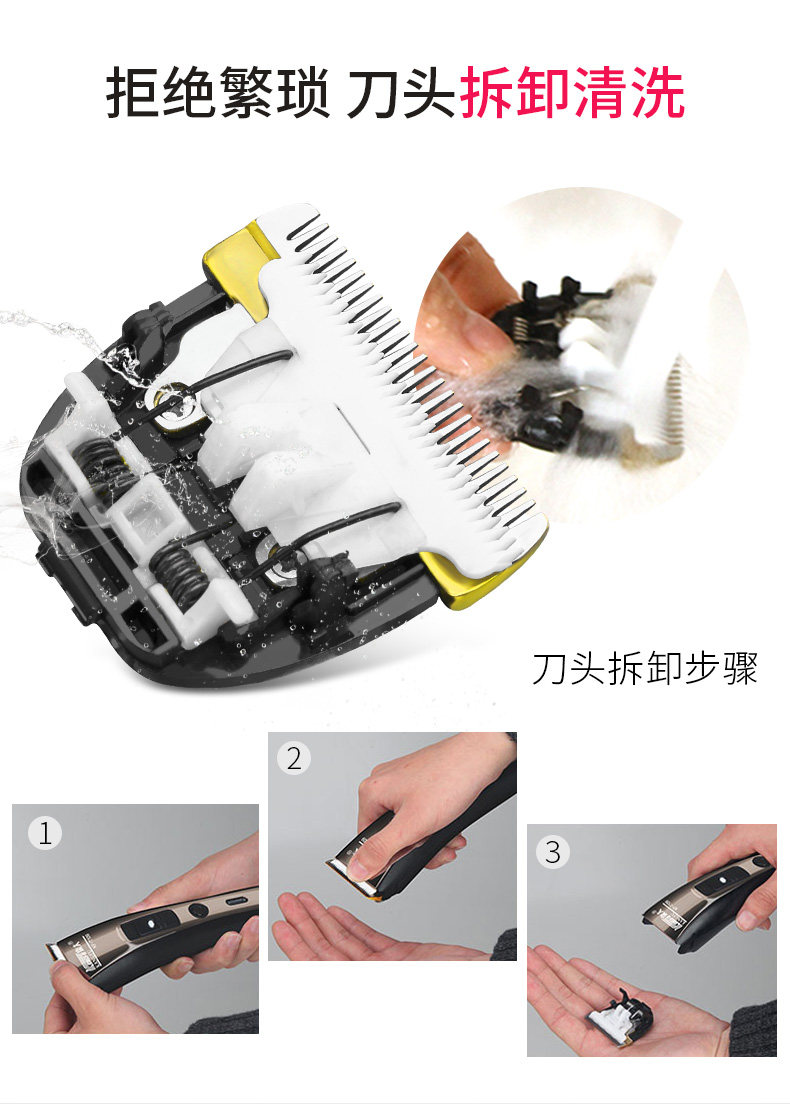 拒绝繁琐 刀头拆卸清洗

刀头拆卸步骤

1

2

3