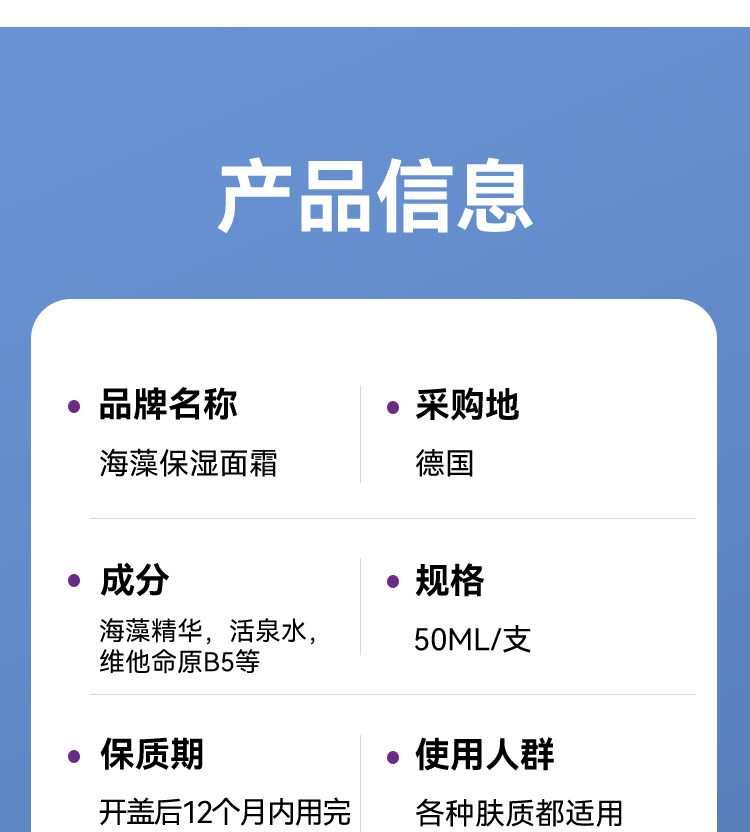 产品信息

• 品牌名称

海藻保湿面霜

• 采购地

德国

• 成分

海藻精华，活泉水，维他命原B5等

• 规格

50ML/支

• 保质期

开盖后12个月内用完

• 使用人群

各种肤质都适用