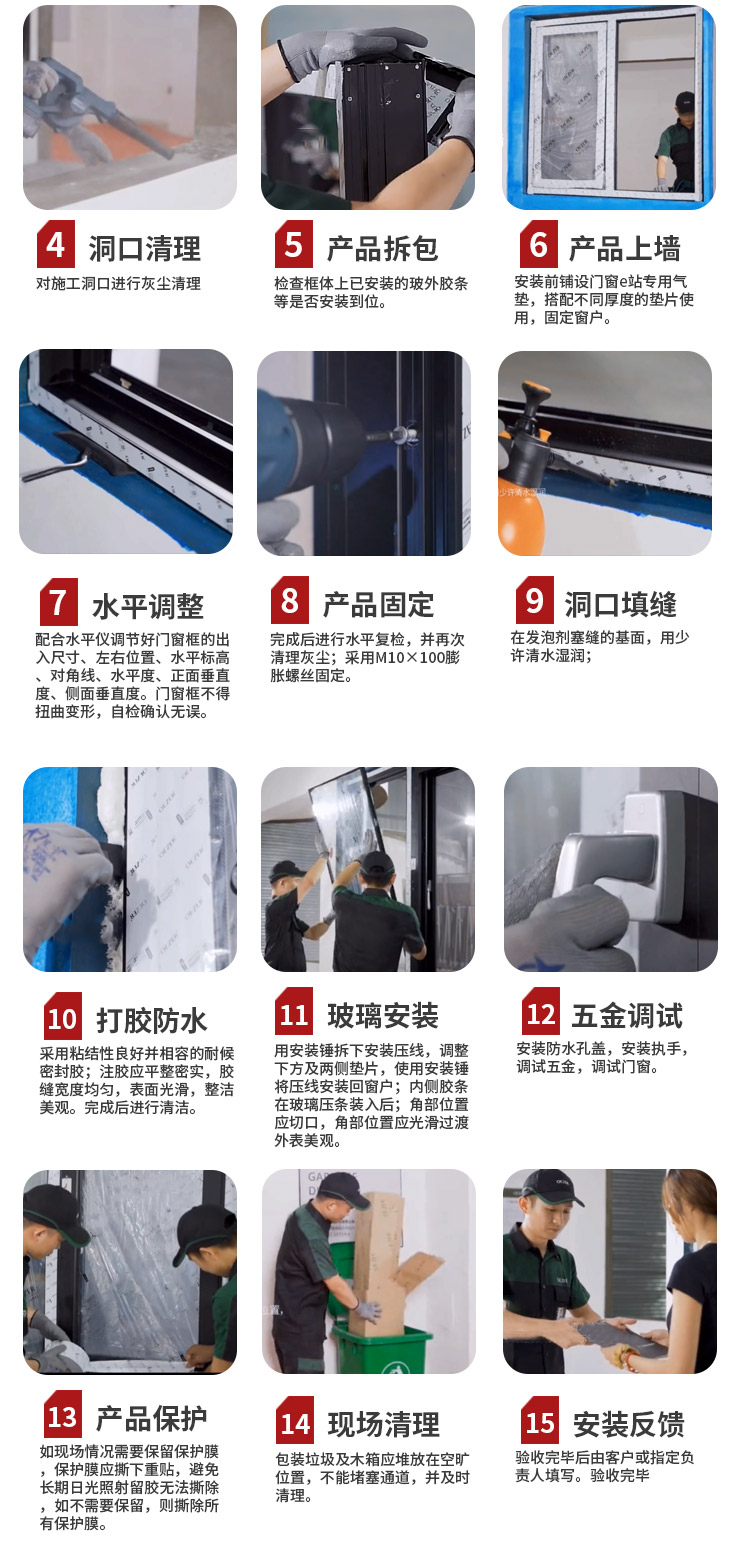 4 洞口清理
对施工洞口进行灰尘清理

5 产品拆包
检查框体上已安装的玻外胶条等是否安装到位。

6 产品上墙
安装前铺设门窗e站专用气垫，搭配不同厚度的垫片使用，固定窗户。

7 水平调整
配合水平仪调节好门窗框的出入尺寸、左右位置、水平标高、对角线、水平度、正面垂直度、侧面垂直度。门窗框不得扭曲变形，自检确认无误。

8 产品固定
完成后进行水平复检，并再次清理灰尘；采用M10×100膨胀螺丝固定。

9 洞口填缝
在发泡剂塞缝的基面，用少许清水湿润；

10 打胶防水
采用粘结性良好并相容的耐候密封胶；注胶应平整密实，胶缝宽度均匀，表面光滑，整洁美观。完成后进行清洁。

11 玻璃安装
用安装锤拆下安装压线，调整下方及两侧垫片，使用安装锤将压线安装回窗户；内侧胶条在玻璃压条装入后；角部位置应切口，角部位置应光滑过渡外表美观。

12 五金调试
安装防水孔盖，安装执手，调试五金，调试门窗。

13 产品保护
如现场情况需要保留保护膜，保护膜应撕下重贴，避免长期日光照射留胶无法撕除，如不需要保留，则撕除所有保护膜。

14 现场清理
包装垃圾及木箱应堆放在空旷位置，不能堵塞通道，并及时清理。

15 安装反馈
验收完毕后由客户或指定负责人填写。验收完毕